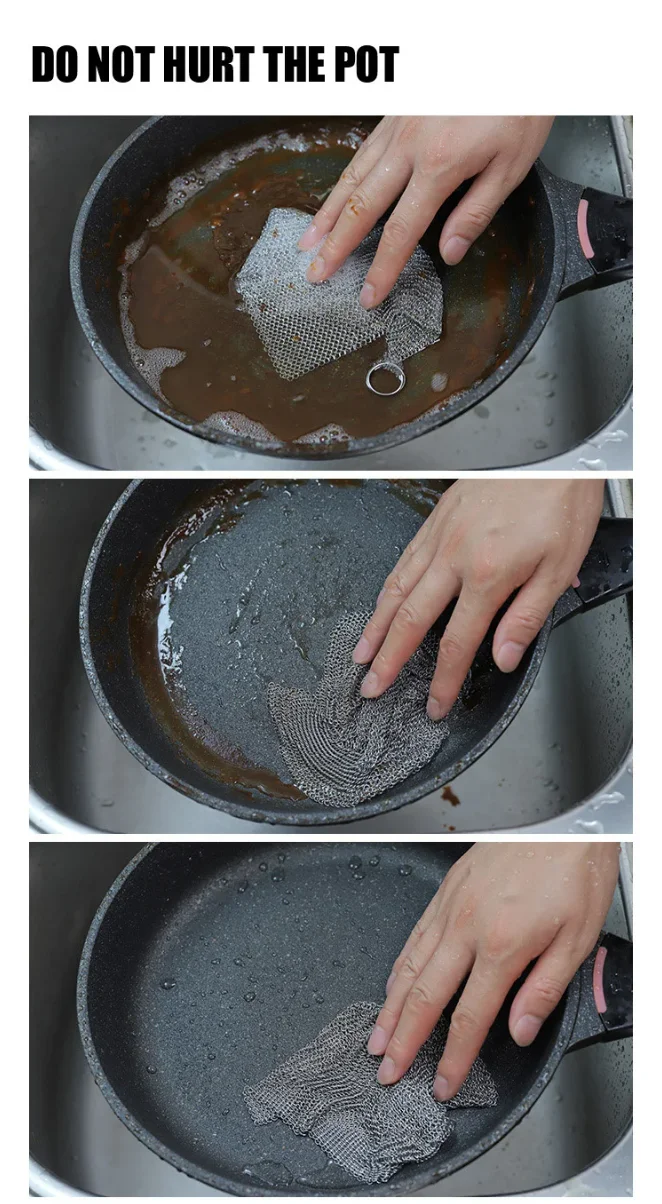 DO NOT HURT THE POT