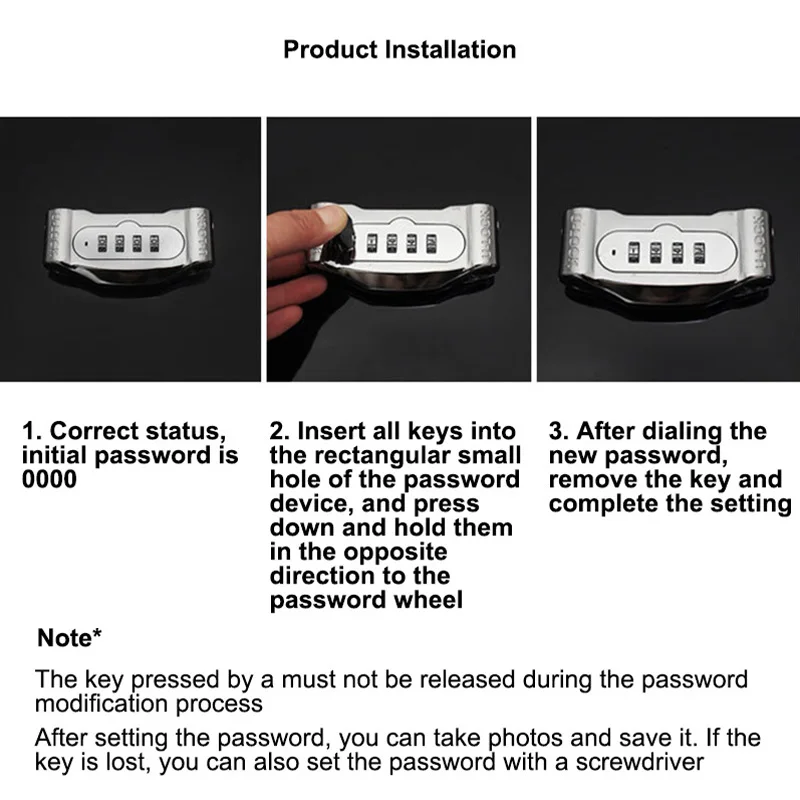 Product Installation

1. Correct status, initial password is 0000

2. Insert all keys into the rectangular small hole of the password device, and press down and hold them in the opposite direction to the password wheel

3. After dialing the new password, remove the key and complete the setting

Note*

The key pressed by a must not be released during the password modification process

After setting the password, you can take photos and save it. If the key is lost, you can also set the password with a screwdriver