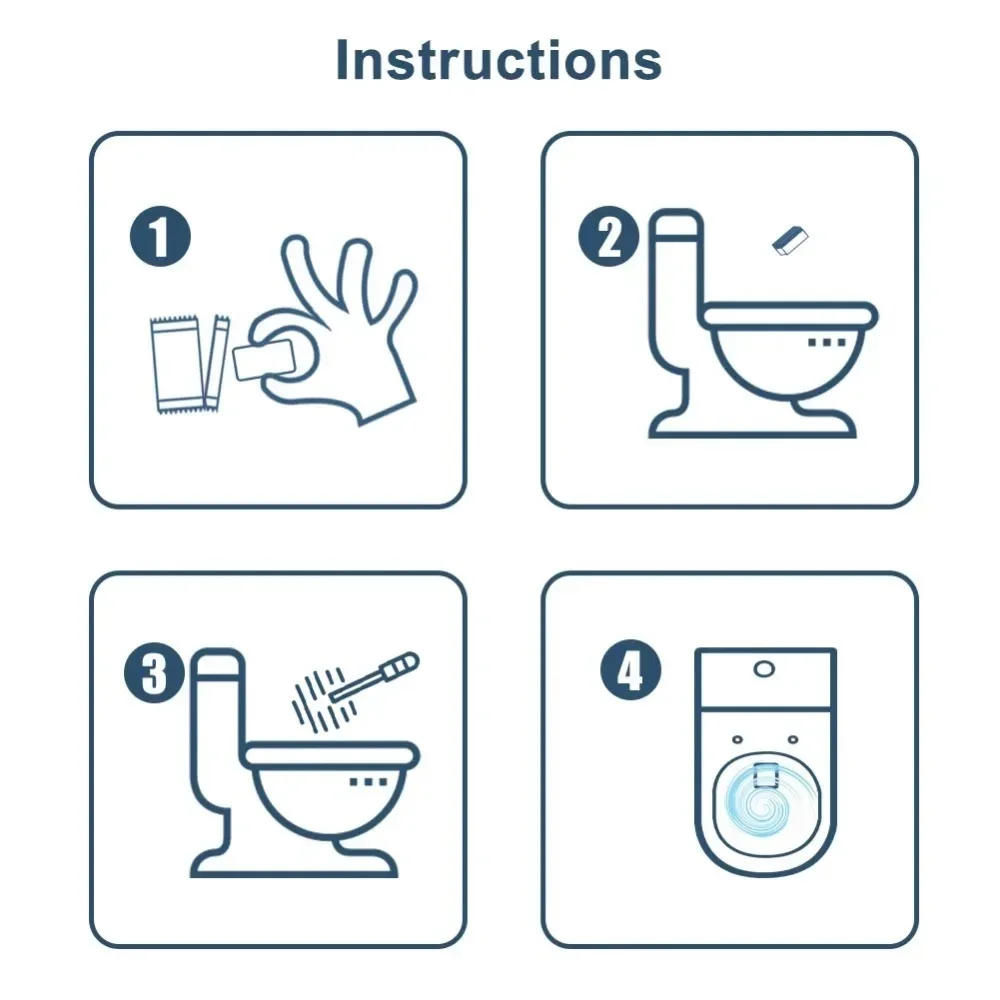 Instructions

1

2

3

4