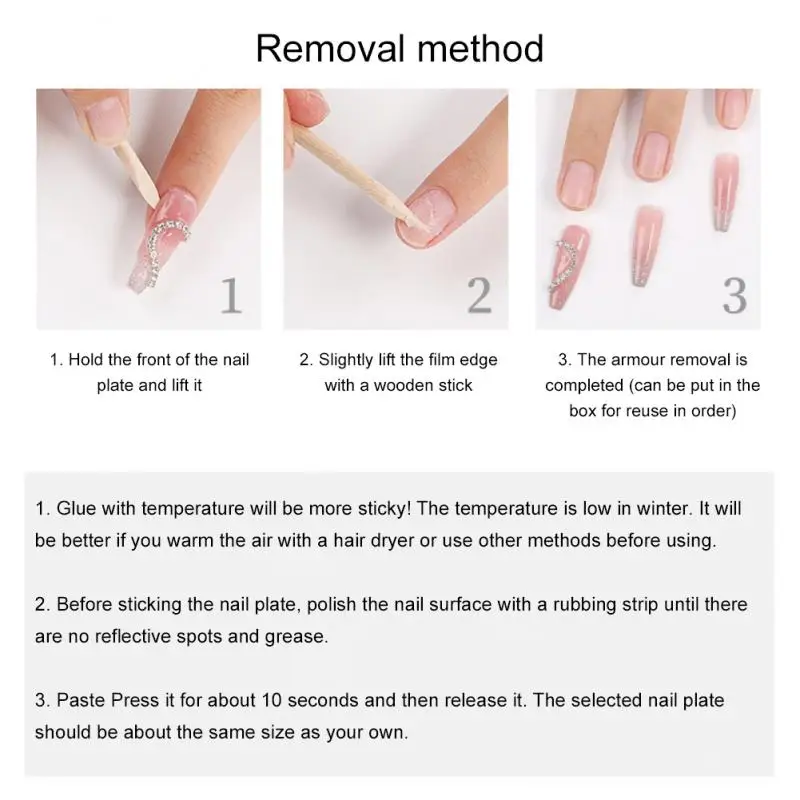 Removal method

1

2

3

1. Hold the front of the nail plate and lift it

2. Slightly lift the film edge with a wooden stick

3. The armour removal is completed (can be put in the box for reuse in order)

1. Glue with temperature will be more sticky! The temperature is low in winter. It will be better if you warm the air with a hair dryer or use other methods before using.

2. Before sticking the nail plate, polish the nail surface with a rubbing strip until there are no reflective spots and grease.

3. Paste Press it for about 10 seconds and then release it. The selected nail plate should be about the same size as your own.