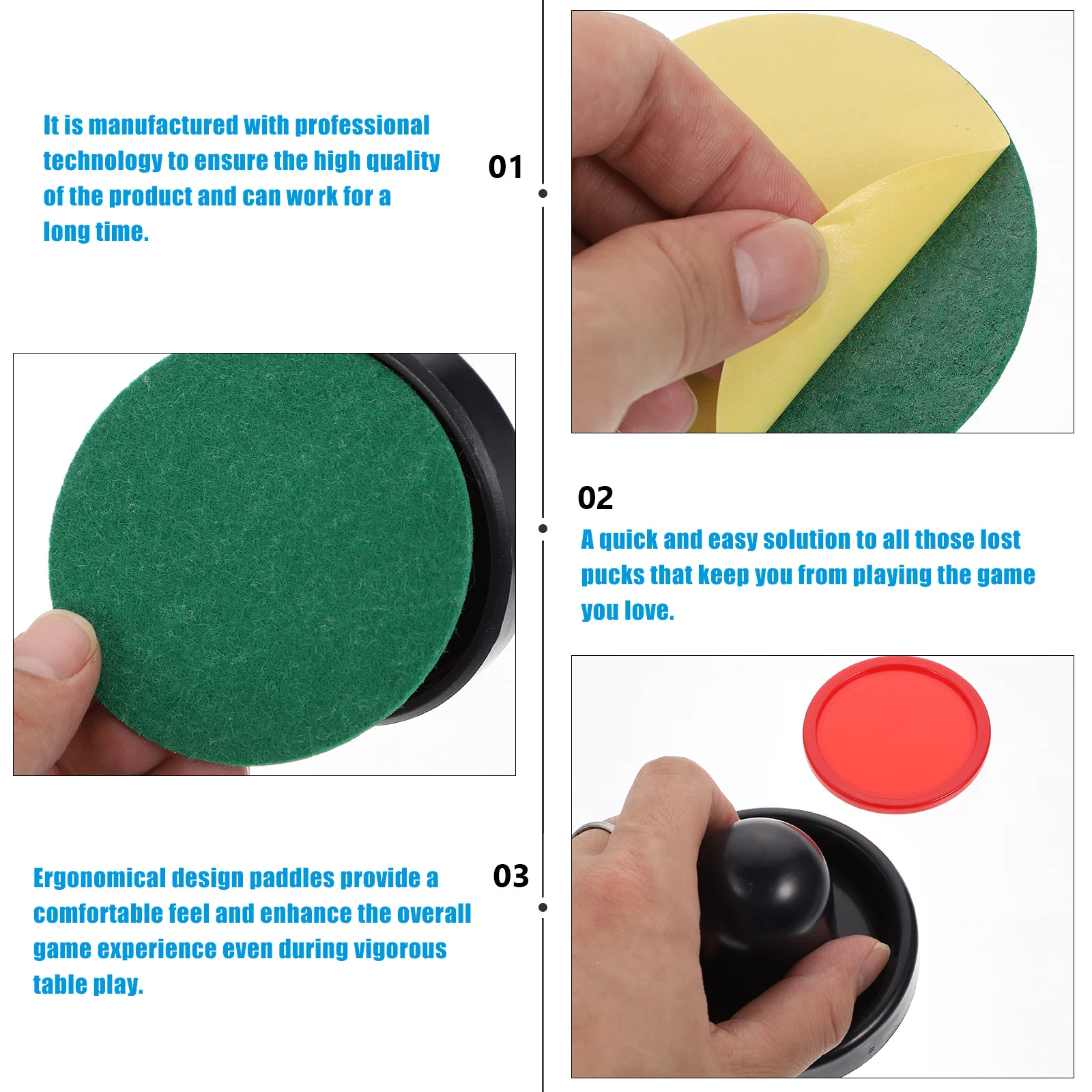 It is manufactured with professional technology to ensure the high quality of the product and can work for a long time.

01

02

A quick and easy solution to all those lost pucks that keep you from playing the game you love.

Ergonomical design paddles provide a comfortable feel and enhance the overall game experience even during vigorous table play.

03