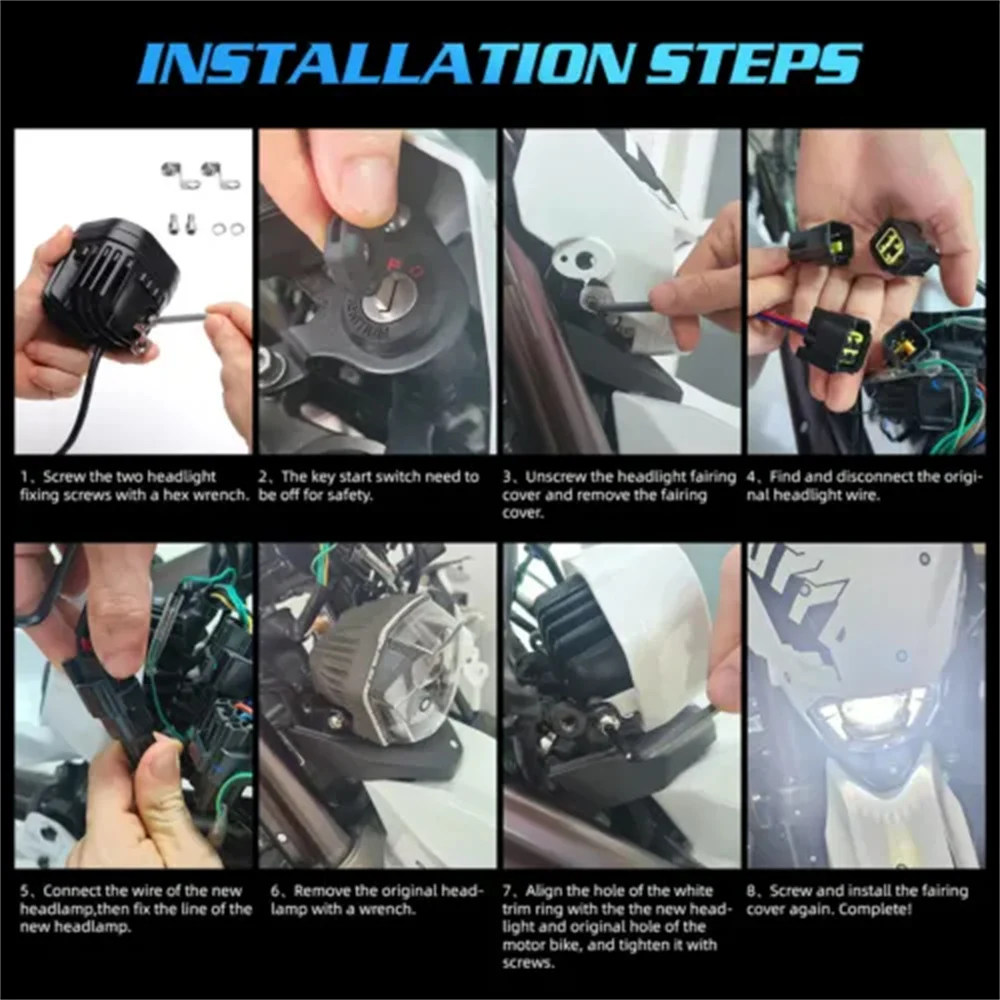 INSTALLATION STEPS

1、Screw the two headlight fixing screws with a hex wrench.

2、The key start switch need to be off for safety.

3、Unscrew the headlight fairing cover and remove the fairing cover.

4、Find and disconnect the original headlight wire.

5、Connect the wire of the new headlamp,then fix the line of the new headlamp.

6、Remove the original headlamp with a wrench.

7、Align the hole of the white trim ring with the the new headlight and original hole of the motor bike, and tighten it with screws.

8、Screw and install the fairing cover again. Complete!