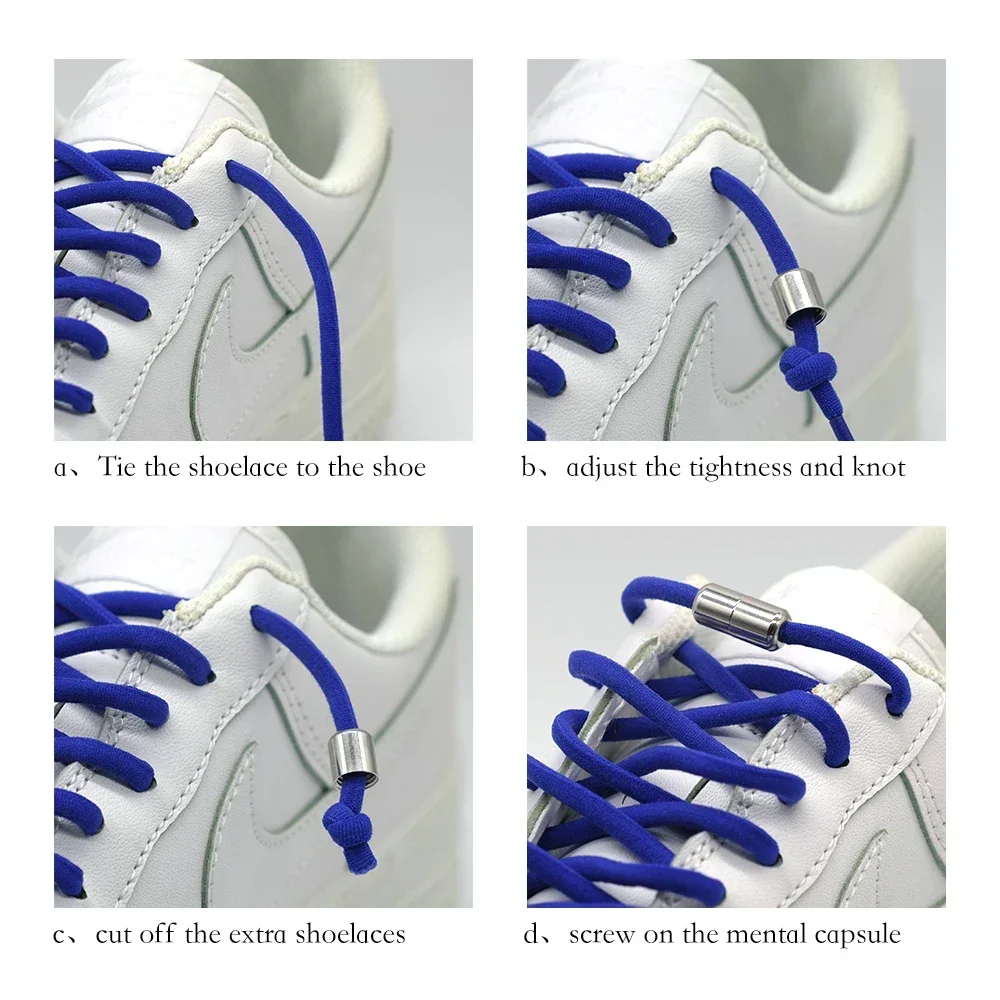 a、Tie the shoelace to the shoe

b、adjust the tightness and knot

c、cut off the extra shoelaces

d、screw on the mental capsule