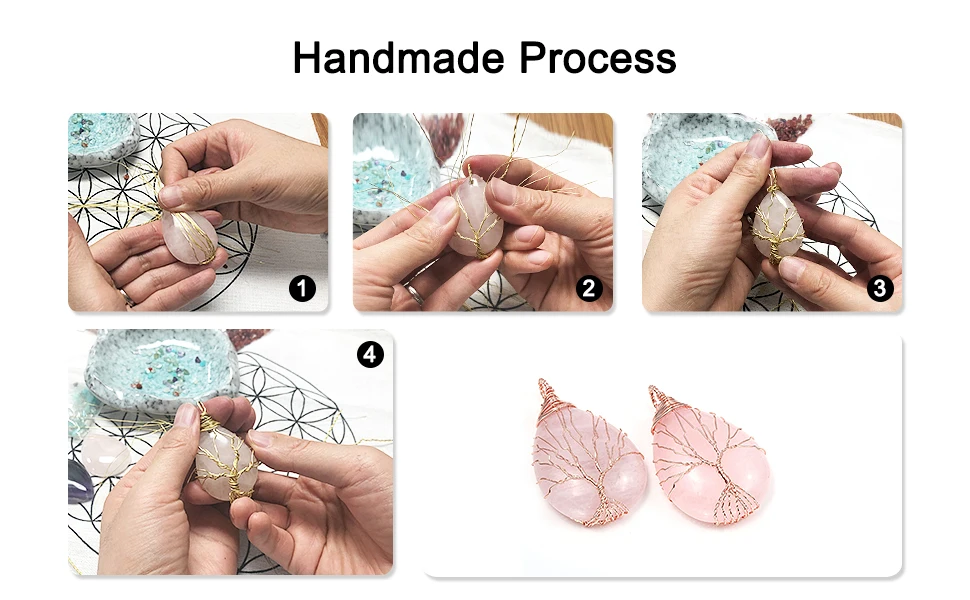 Handmade Process

1

2

3

4