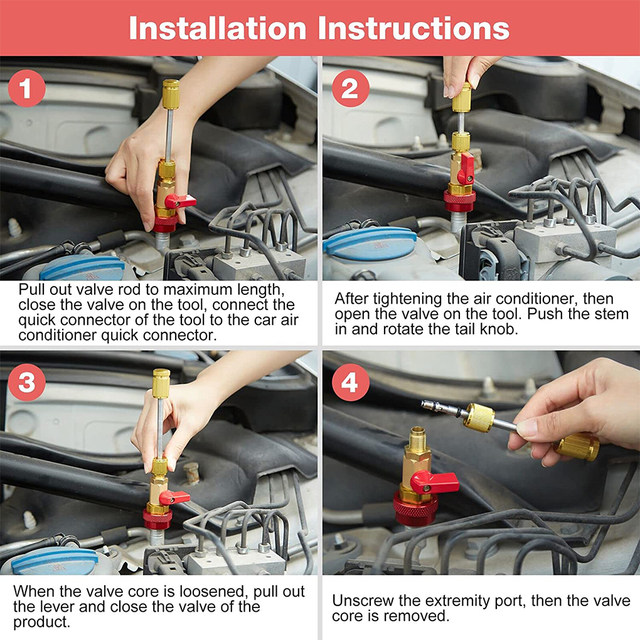 Installation Instructions

1

Pull out valve rod to maximum length, close the valve on the tool, connect the quick connector of the tool to the car air conditioner quick connector.

2

After tightening the air conditioner, then open the valve on the tool. Push the stem in and rotate the tail knob.

3

When the valve core is loosened, pull out the lever and close the valve of the product.

4

Unscrew the extremity port, then the valve core is removed.