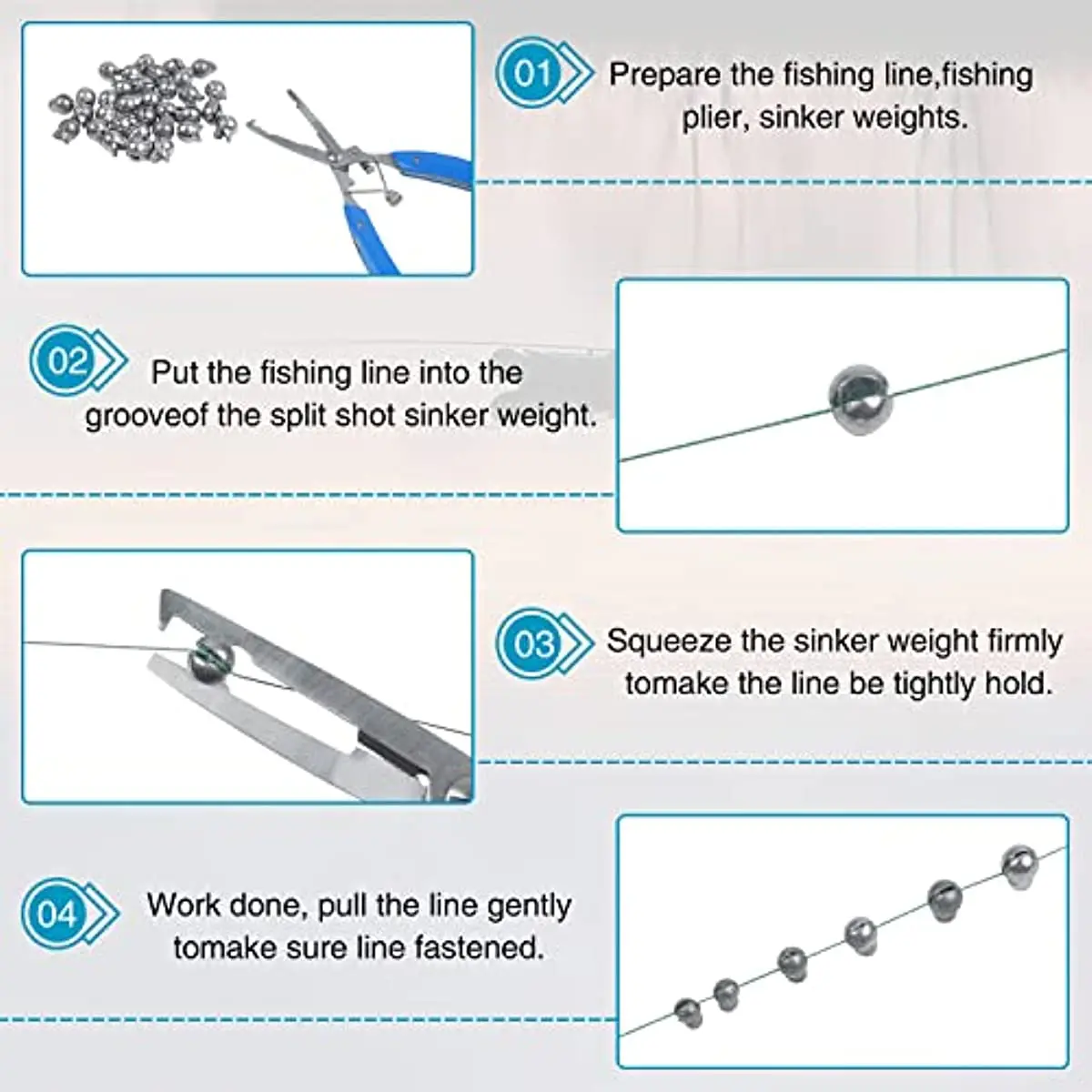 01
Prepare the fishing line,fishing plier, sinker weights.

02
Put the fishing line into the grooveof the split shot sinker weight.

03
Squeeze the sinker weight firmly tomake the line be tightly hold.

04
Work done, pull the line gently tomake sure line fastened.