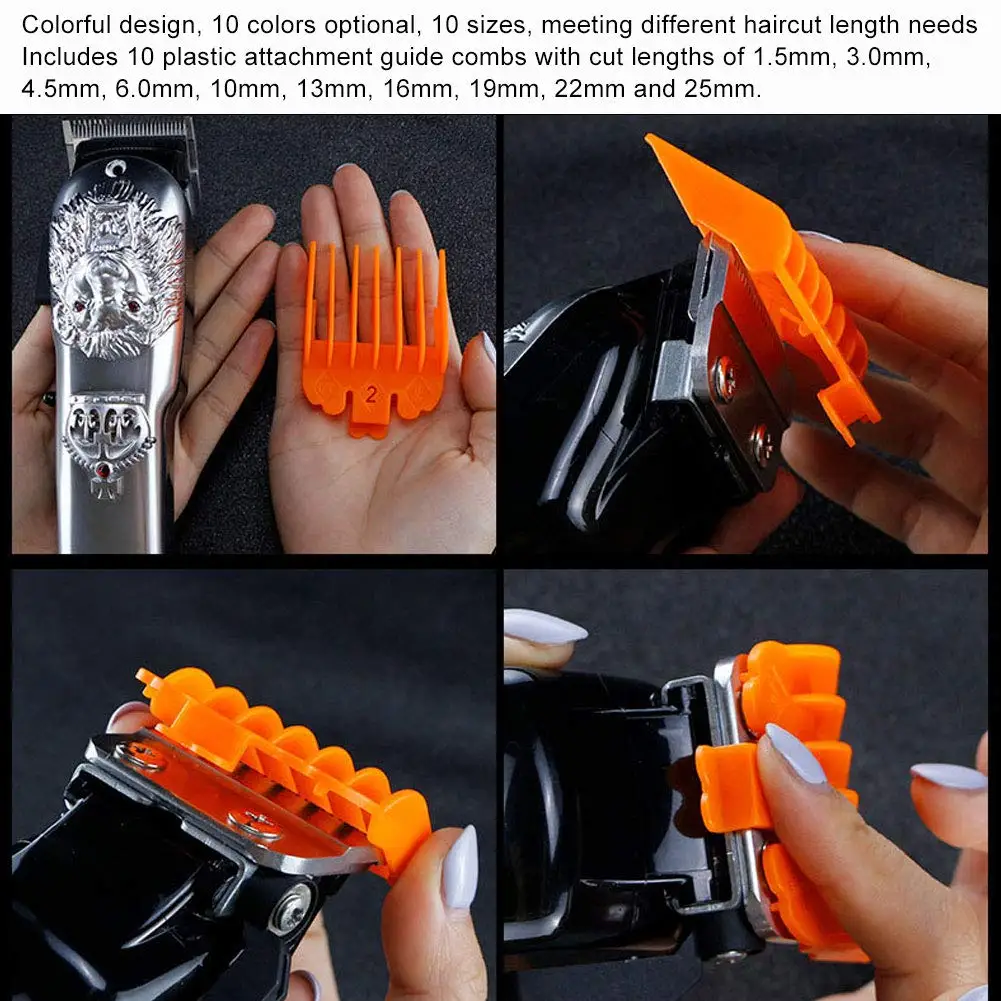 Colorful design, 10 colors optional, 10 sizes, meeting different haircut length needs
Includes 10 plastic attachment guide combs with cut lengths of 1.5mm, 3.0mm, 4.5mm, 6.0mm, 10mm, 13mm, 16mm, 19mm, 22mm and 25mm.

2