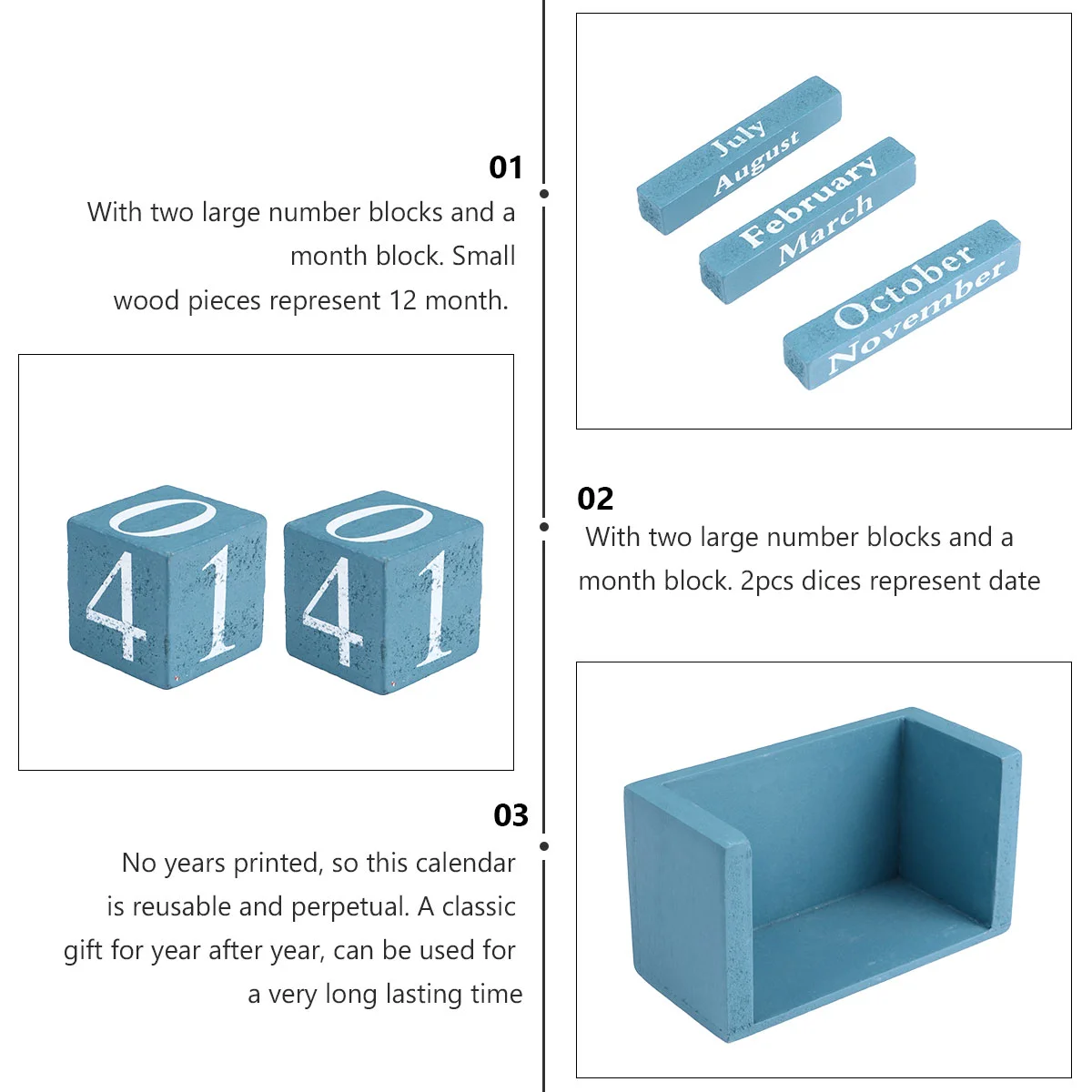 01
With two large number blocks and a month block. Small wood pieces represent 12 month.

July
August
February
March
October
November

0
4 1
0
4 1

02
With two large number blocks and a month block. 2pcs dices represent date

03
No years printed, so this calendar is reusable and perpetual. A classic gift for year after year, can be used for a very long lasting time