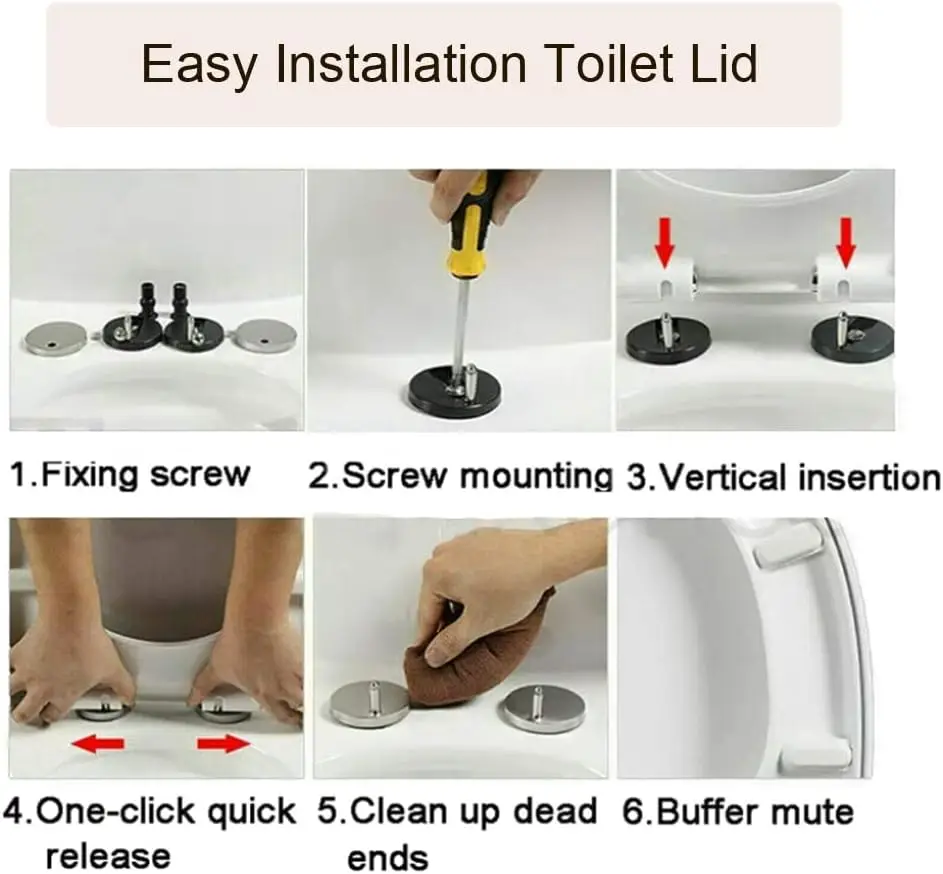 Easy Installation Toilet Lid

1.Fixing screw

2.Screw mounting

3.Vertical insertion

4.One-click quick release

5.Clean up dead ends

6.Buffer mute