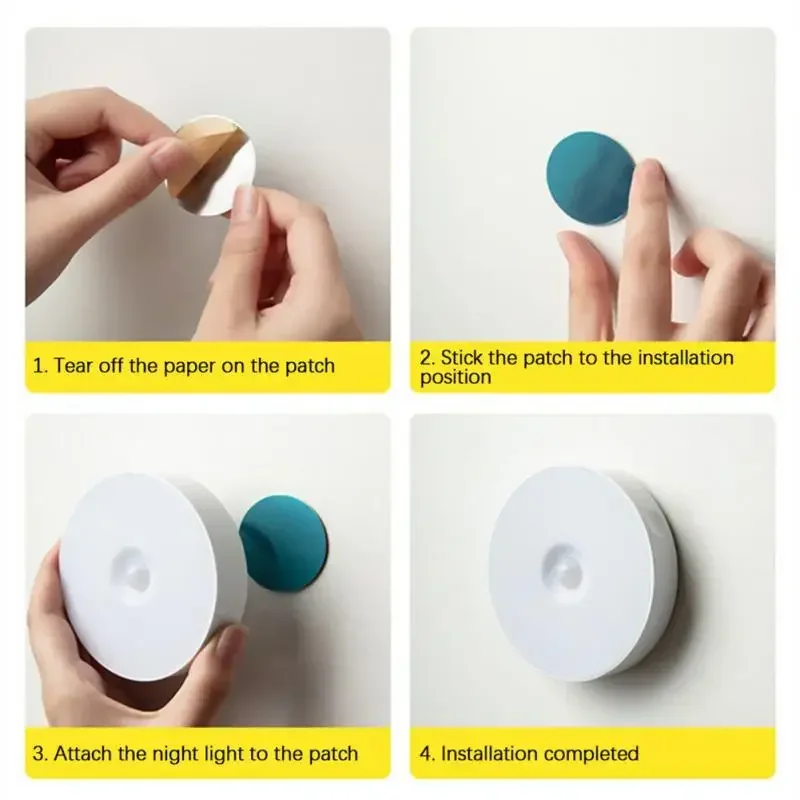 1. Tear off the paper on the patch

2. Stick the patch to the installation position

3. Attach the night light to the patch

4. Installation completed