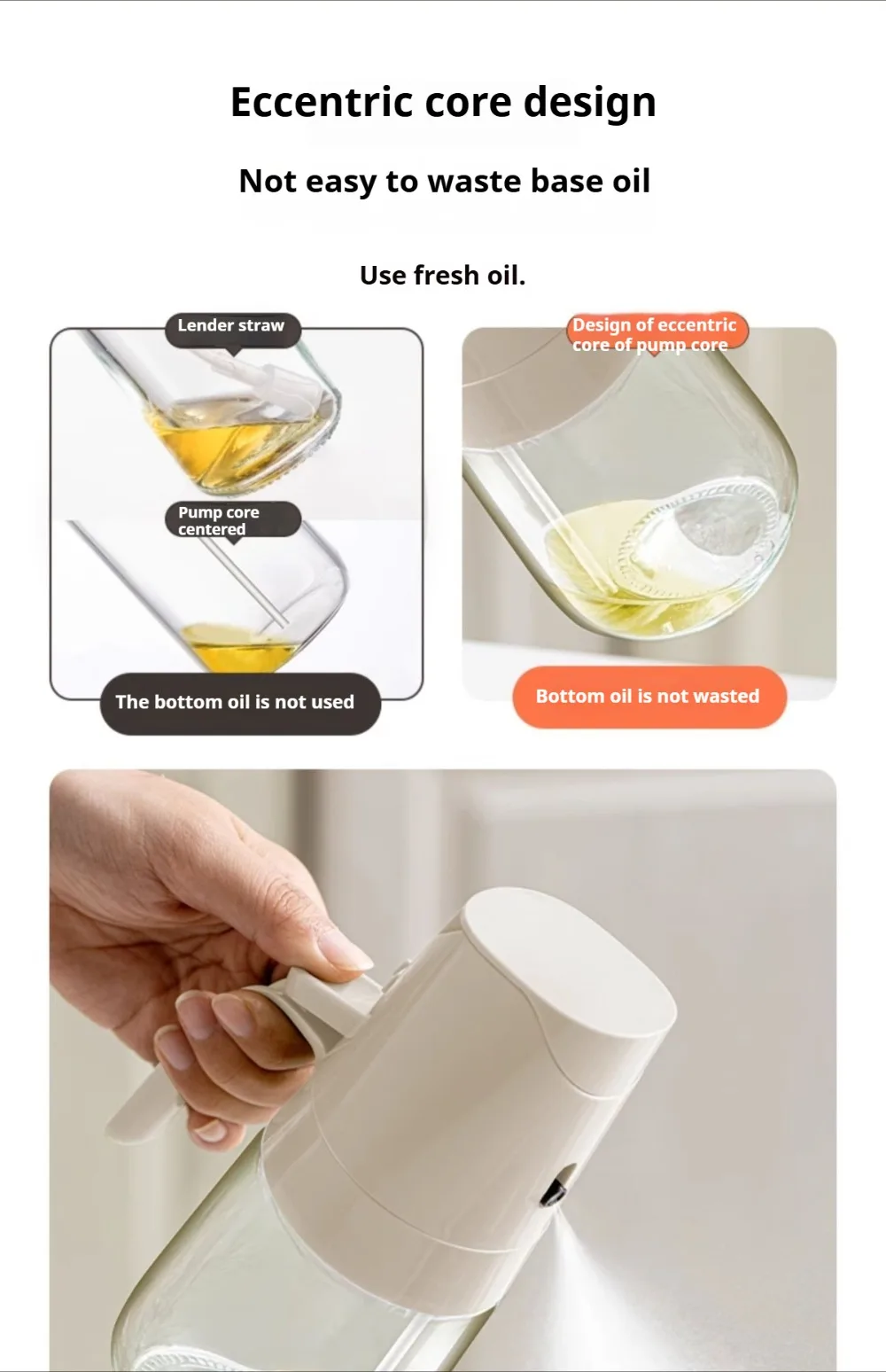 Eccentric core design

Not easy to waste base oil

Use fresh oil.

Lender straw

Pump core centered

The bottom oil is not used

Design of eccentric core of pump core

Bottom oil is not wasted