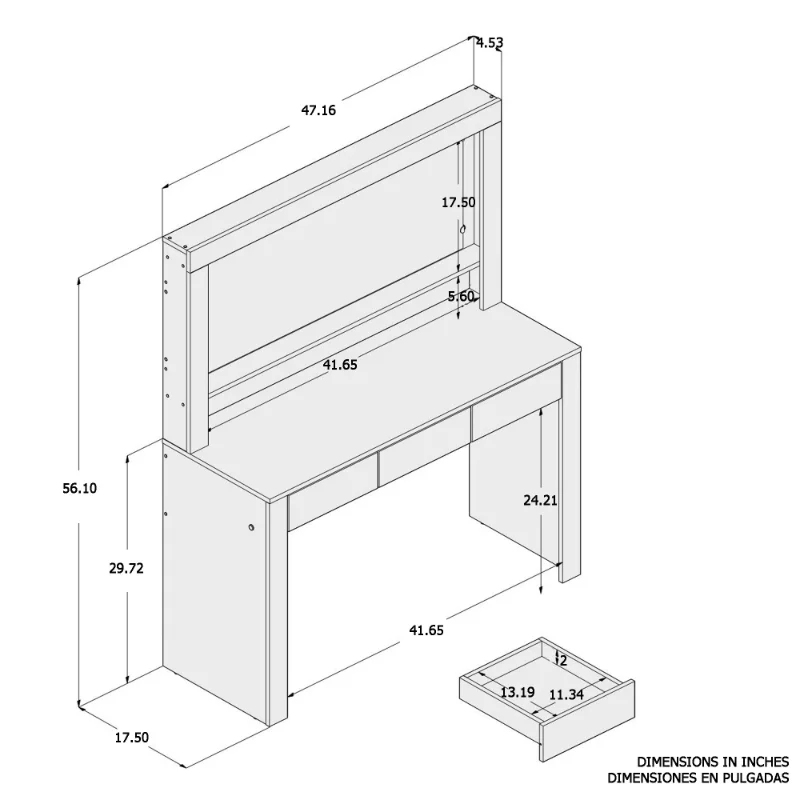 4.53
47.16
17.50
5.60
41.65
56.10
24.21
29.72
41.65
2
13.19
11.34
17.50
DIMENSIONS IN INCHES
DIMENSIONES EN PULGADAS