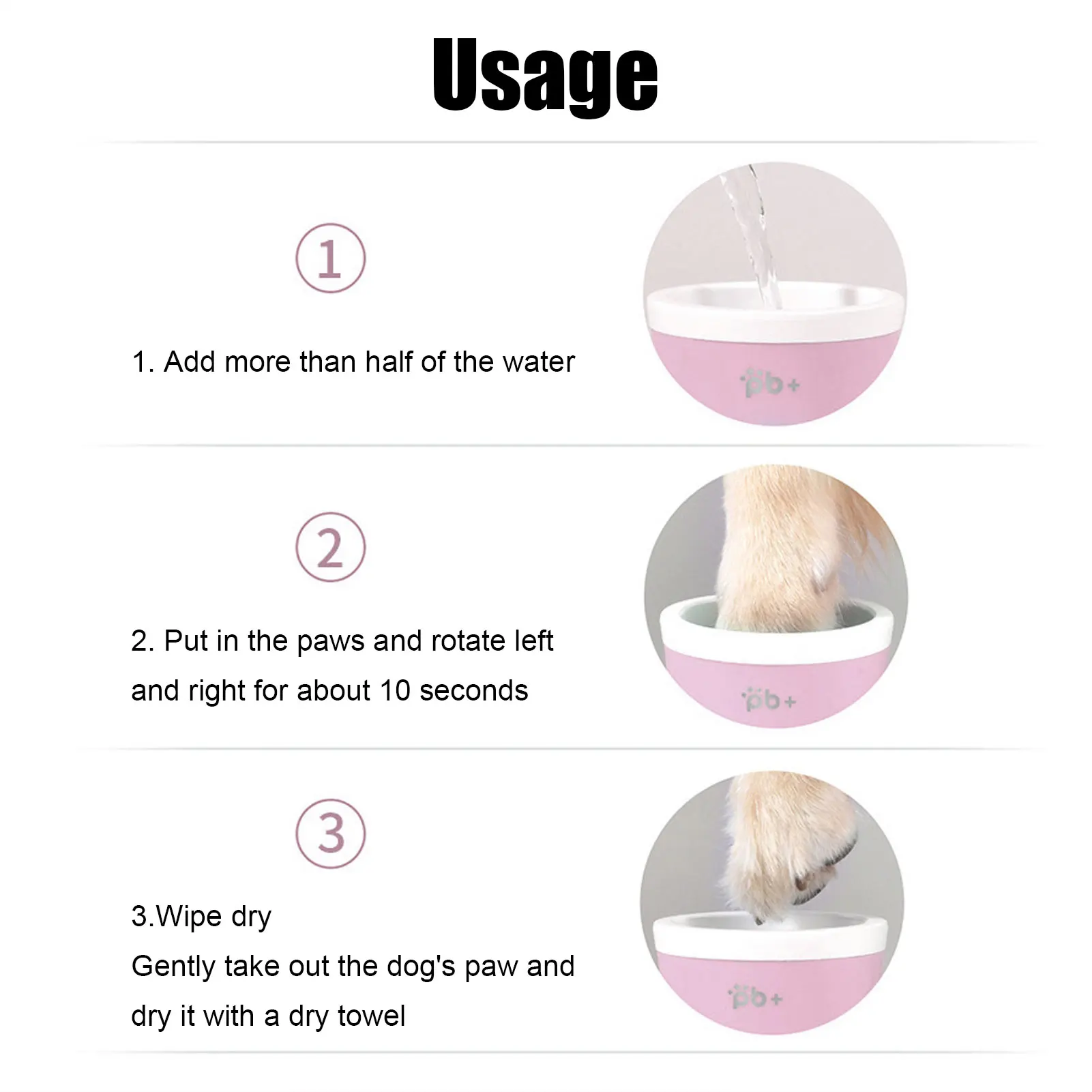 Usage

①

1. Add more than half of the water

pb+

②

2. Put in the paws and rotate left and right for about 10 seconds

pb+

③

3.Wipe dry
Gently take out the dog's paw and dry it with a dry towel

pb+