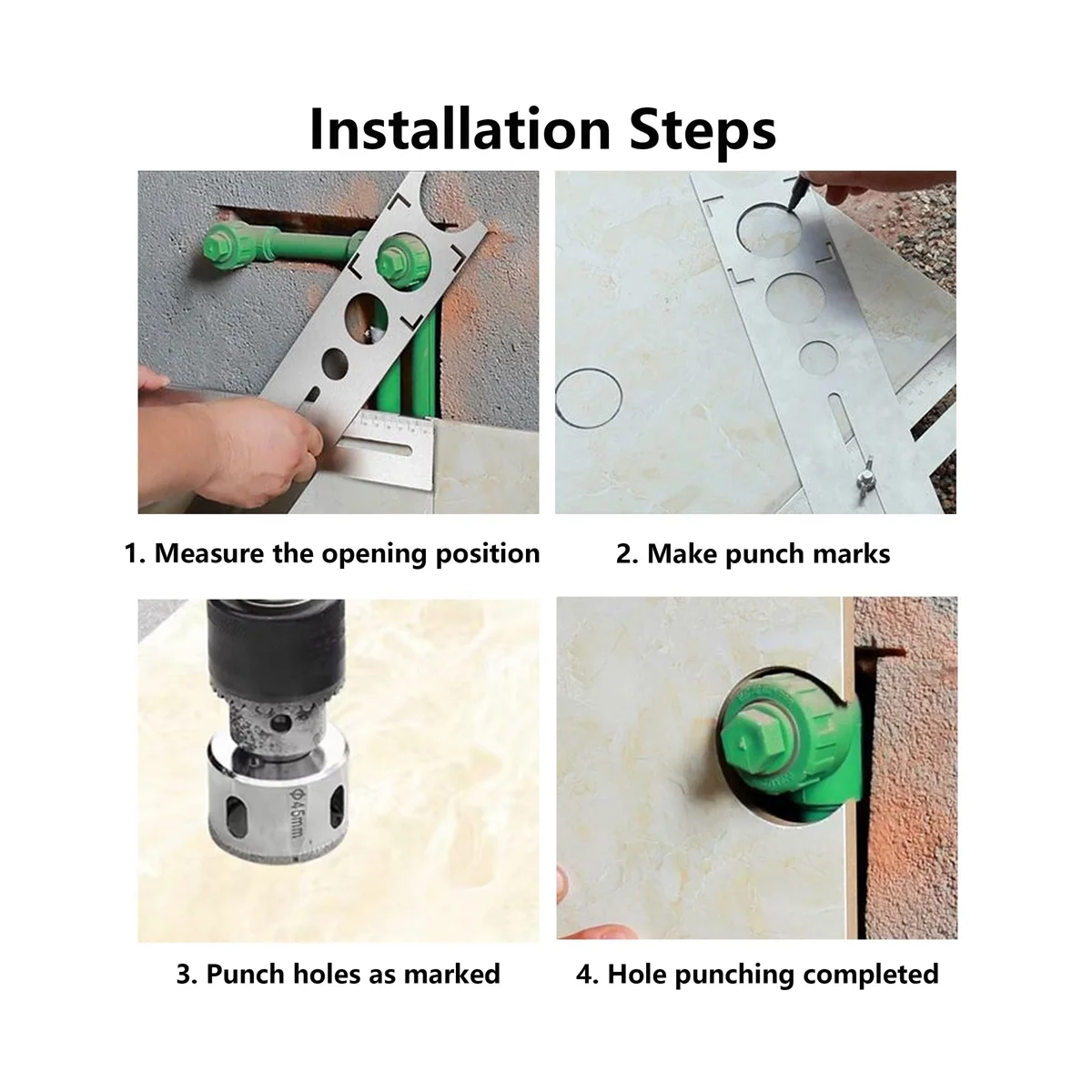 Installation Steps

1. Measure the opening position

2. Make punch marks

Φ45mm

3. Punch holes as marked

4. Hole punching completed