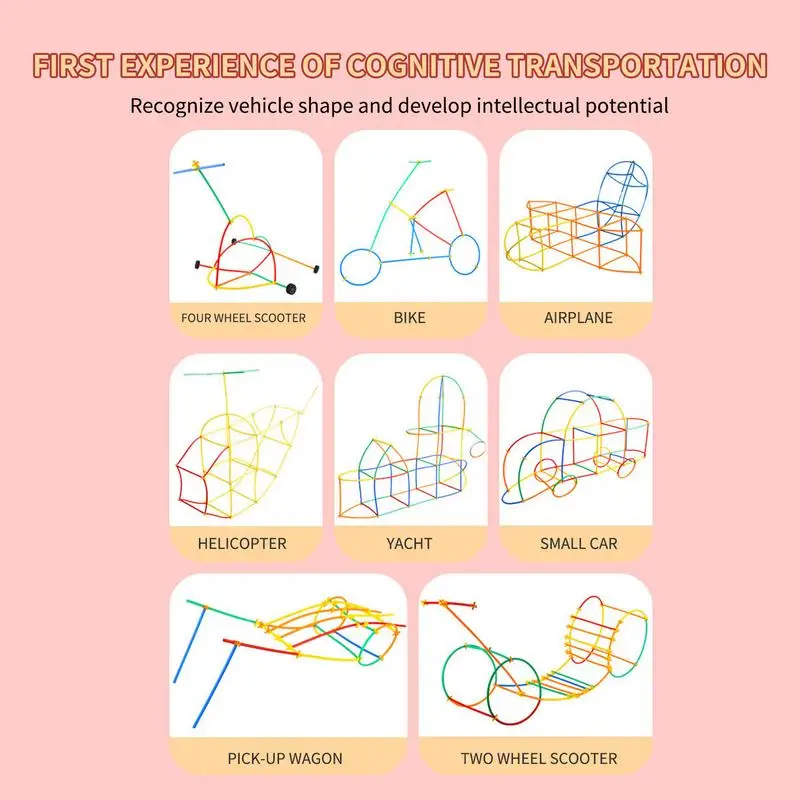 FIRST EXPERIENCE OF COGNITIVE TRANSPORTATION

Recognize vehicle shape and develop intellectual potential

FOUR WHEEL SCOOTER

BIKE

AIRPLANE

HELICOPTER

YACHT

SMALL CAR

PICK-UP WAGON

TWO WHEEL SCOOTER