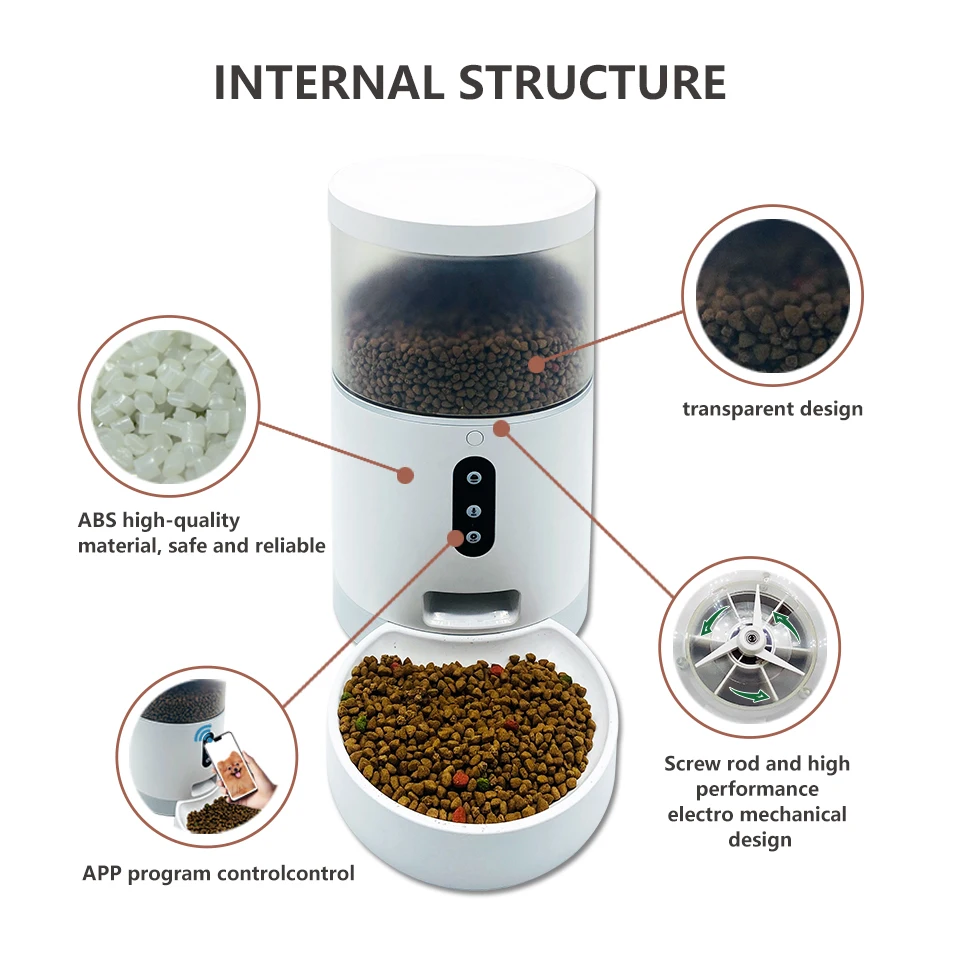 INTERNAL STRUCTURE

transparent design

ABS high-quality material, safe and reliable

Screw rod and high performance electro mechanical design

APP program controlcontrol