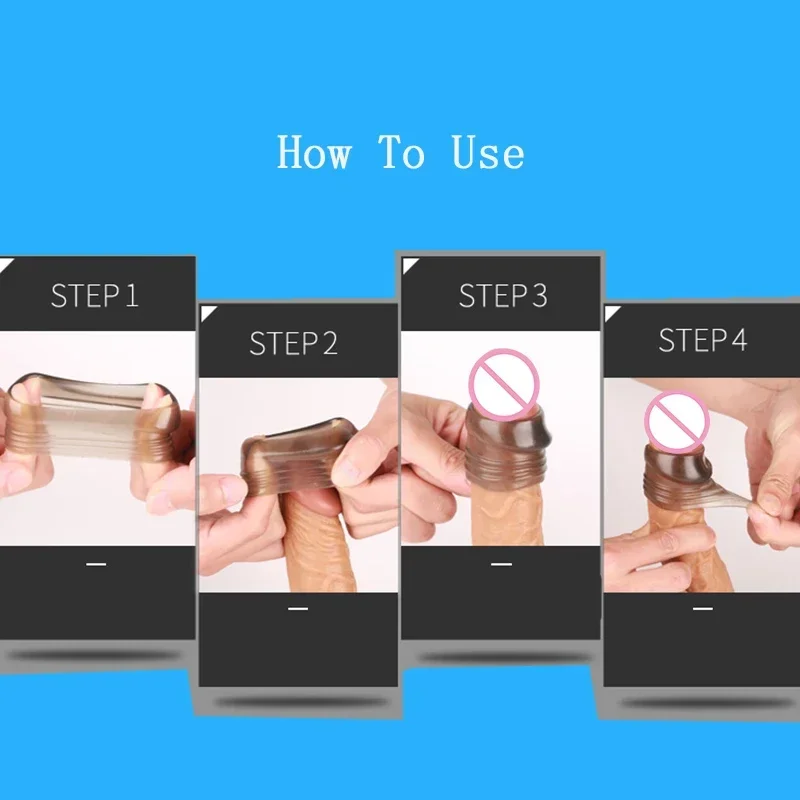 How To Use

STEP1

—

STEP2

—

STEP3

—

STEP4

—