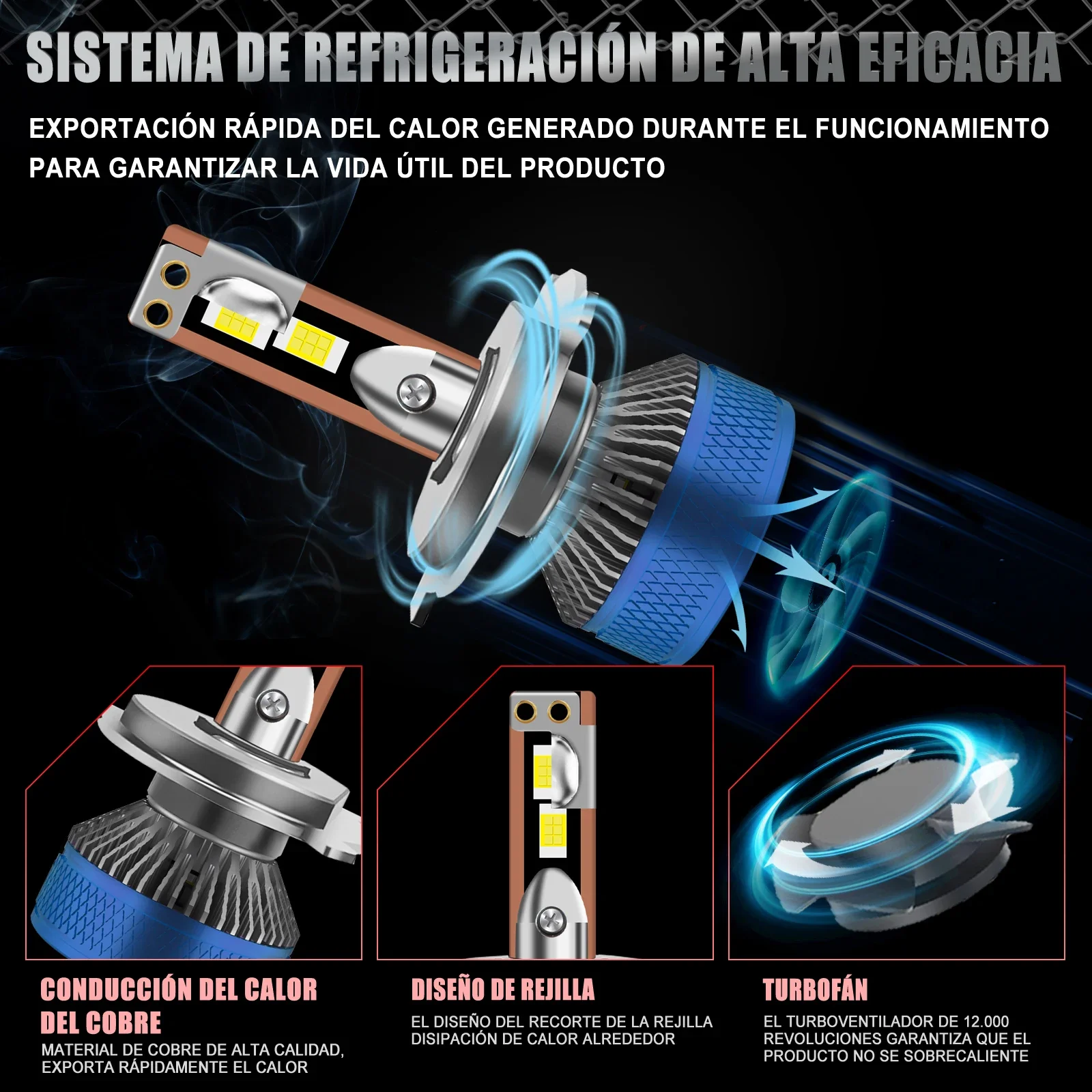 SISTEMA DE REFRIGERACIÓN DE ALTA EFICACIA

EXPORTACIÓN RÁPIDA DEL CALOR GENERADO DURANTE EL FUNCIONAMIENTO PARA GARANTIZAR LA VIDA ÚTIL DEL PRODUCTO

CONDUCCIÓN DEL CALOR DEL COBRE

MATERIAL DE COBRE DE ALTA CALIDAD, EXPORTA RÁPIDAMENTE EL CALOR

DISEÑO DE REJILLA

EL DISEÑO DEL RECORTE DE LA REJILLA DISIPACIÓN DE CALOR ALREDEDOR

TURBOFÁN

EL TURBOVENTILADOR DE 12.000 REVOLUCIONES GARANTIZA QUE EL PRODUCTO NO SE SOBRECALIENTE