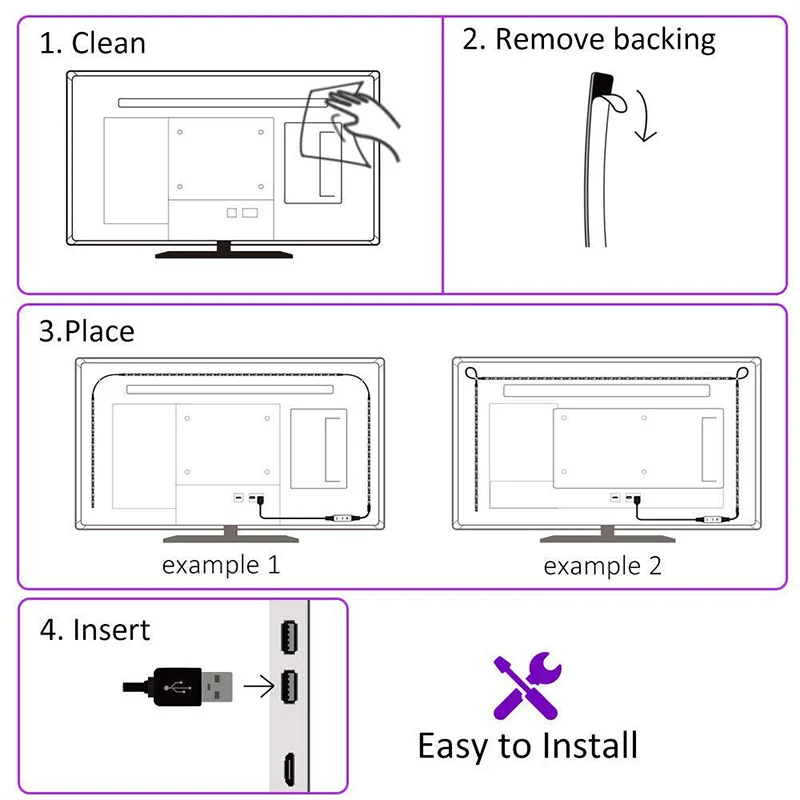 1. Clean

2. Remove backing

3.Place

example 1

example 2

4. Insert

Easy to Install