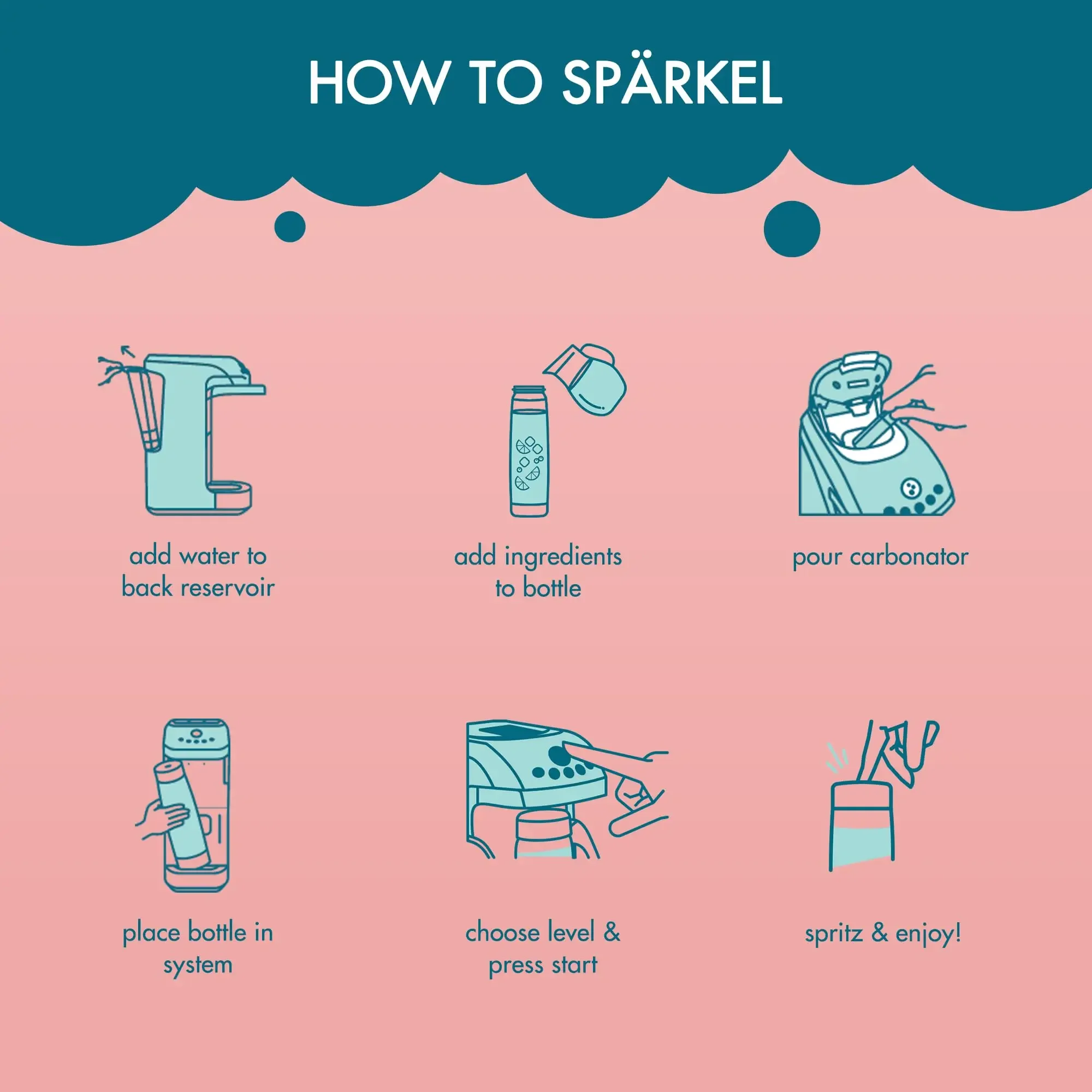 HOW TO SPÄRKEL

add water to back reservoir

add ingredients to bottle

pour carbonator

place bottle in system

choose level & press start

spritz & enjoy!