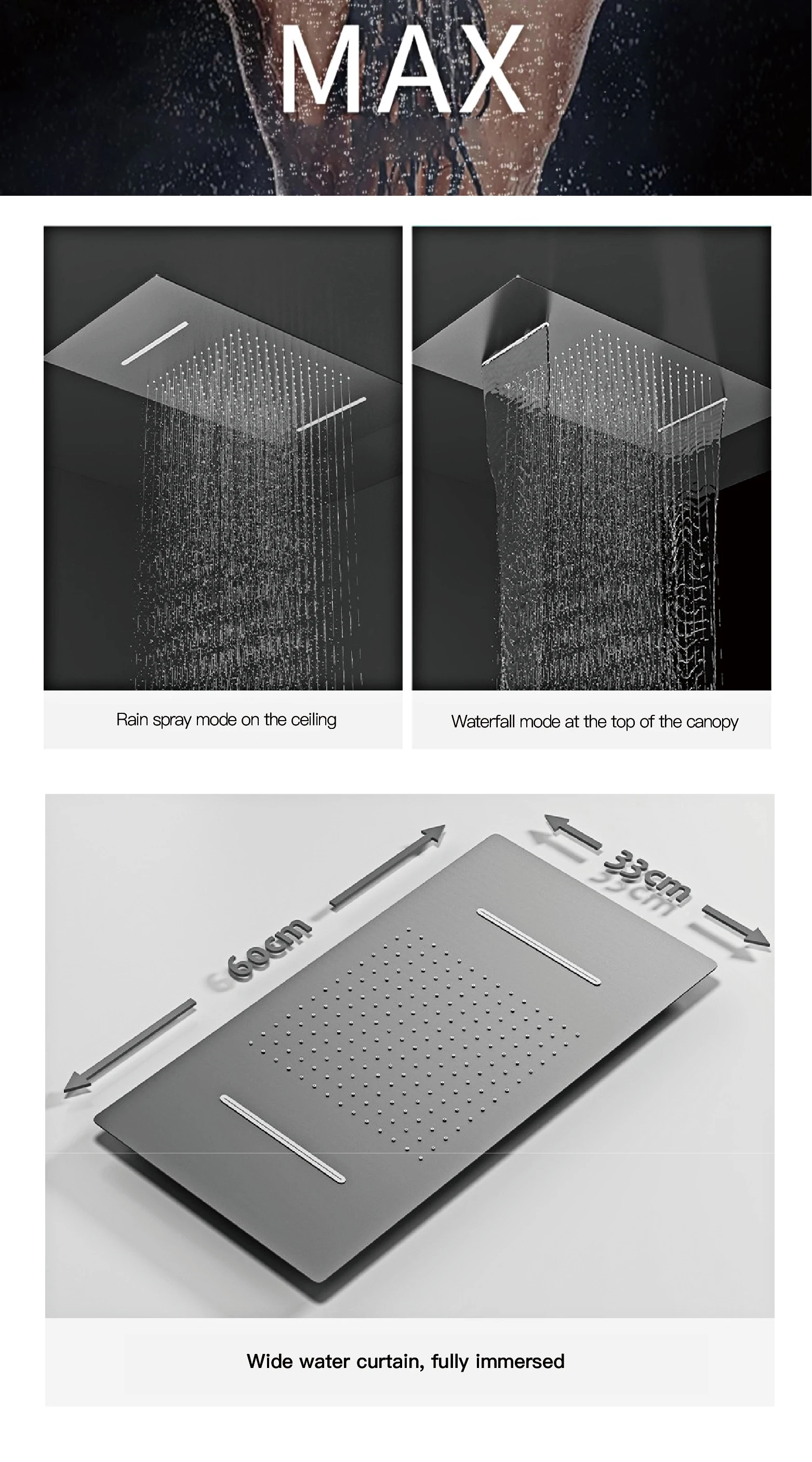 MAX

Rain spray mode on the ceiling

Waterfall mode at the top of the canopy

60cm

33cm

Wide water curtain, fully immersed