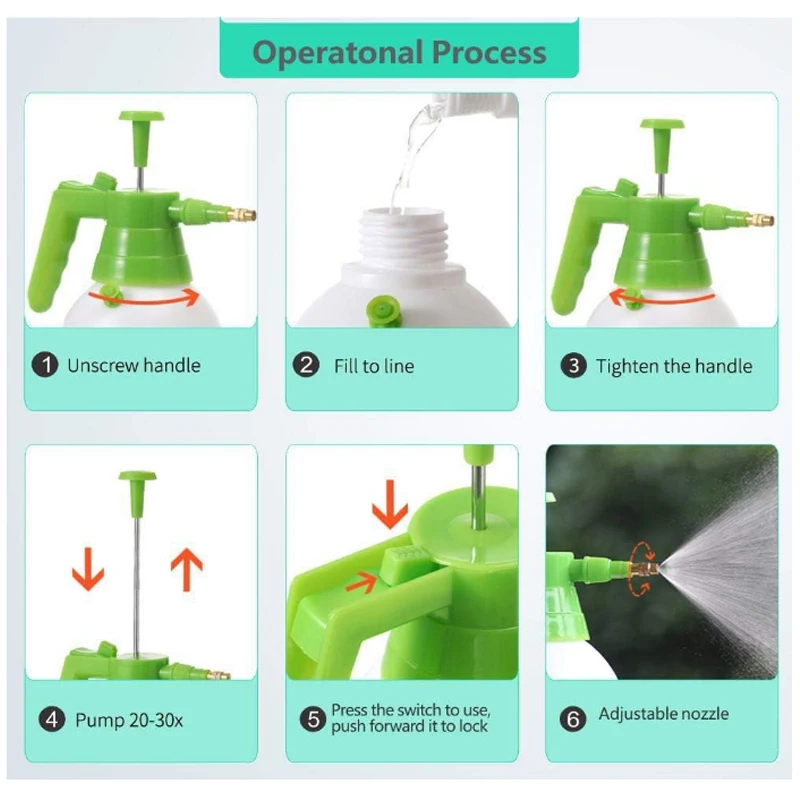 Operatonal Process

1 Unscrew handle

2 Fill to line

3 Tighten the handle

4 Pump 20-30x

5 Press the switch to use, push forward it to lock

6 Adjustable nozzle