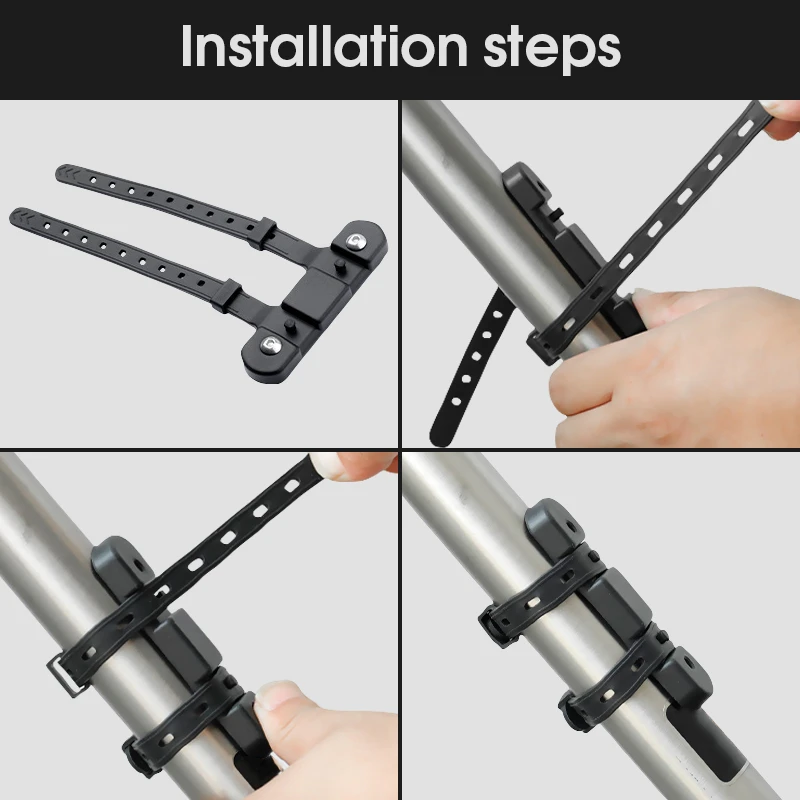 Installation steps