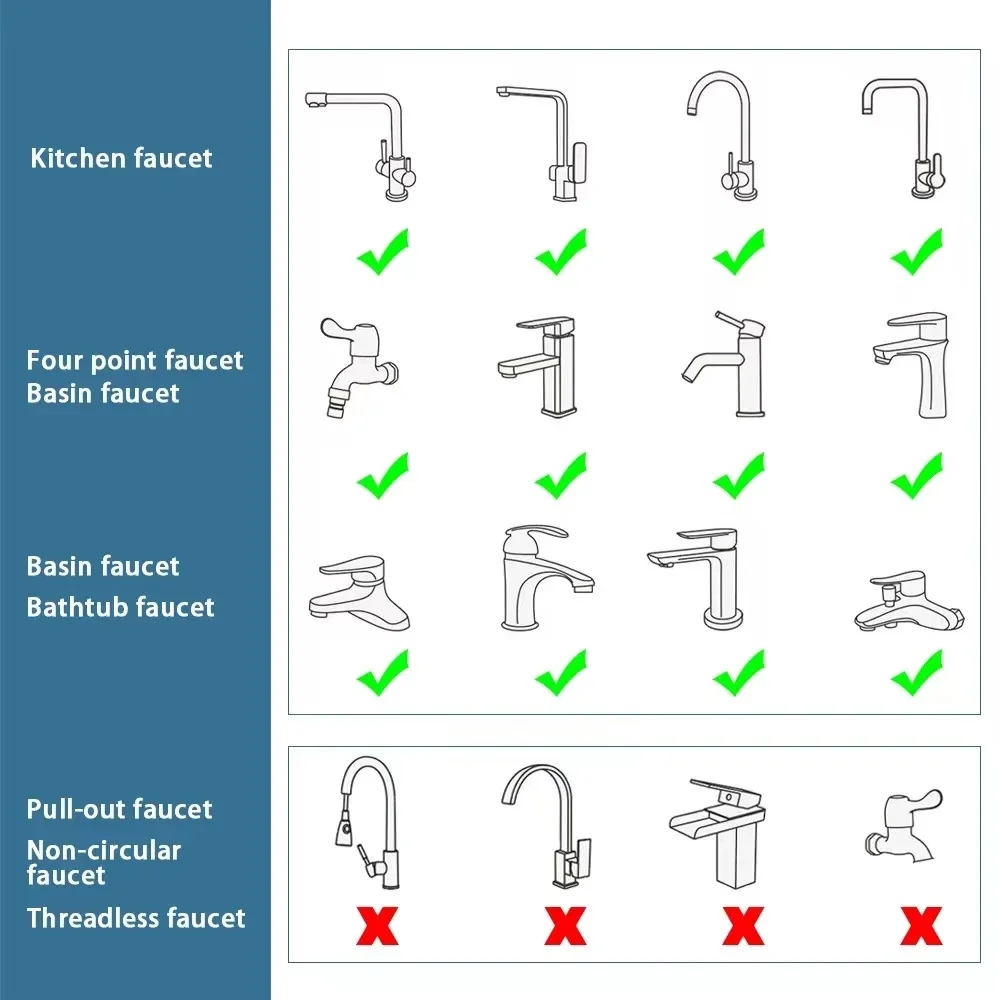 Kitchen faucet

Four point faucet
Basin faucet

Basin faucet
Bathtub faucet

Pull-out faucet
Non-circular faucet
Threadless faucet