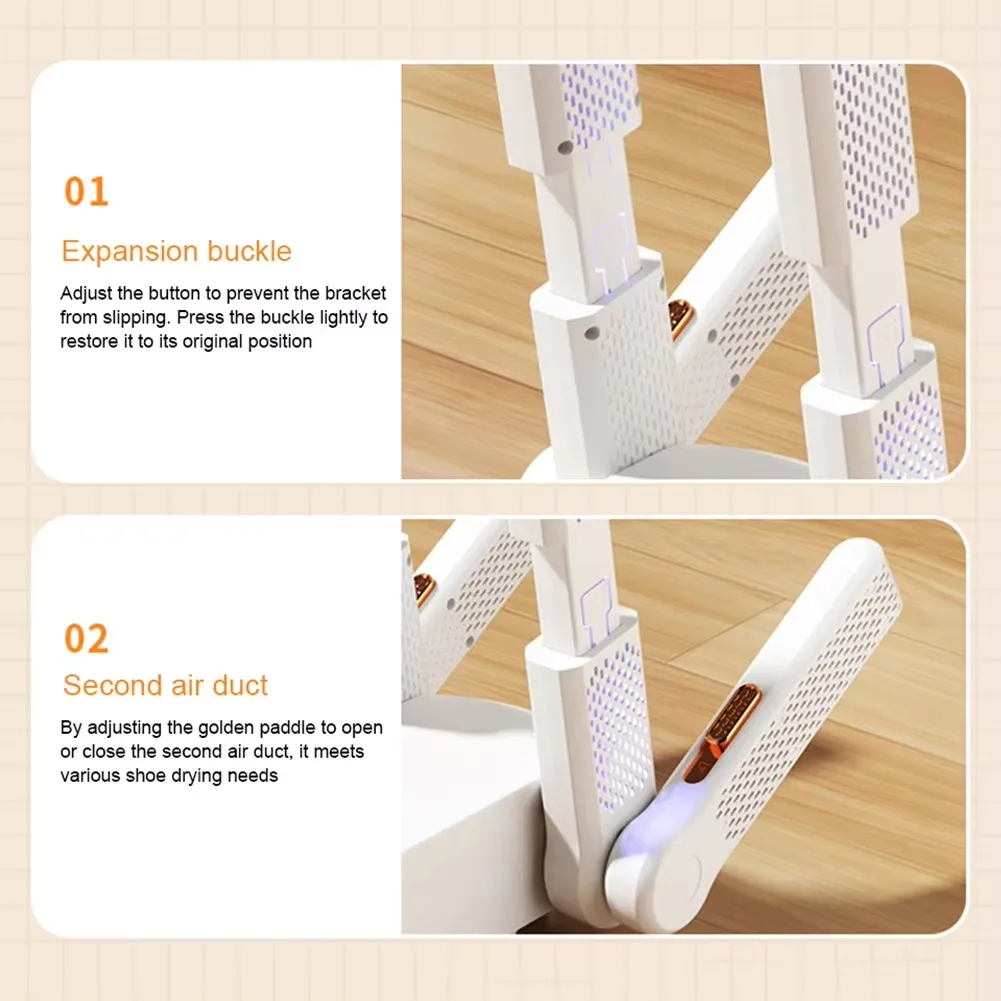 01

Expansion buckle

Adjust the button to prevent the bracket from slipping. Press the buckle lightly to restore it to its original position

02

Second air duct

By adjusting the golden paddle to open or close the second air duct, it meets various shoe drying needs