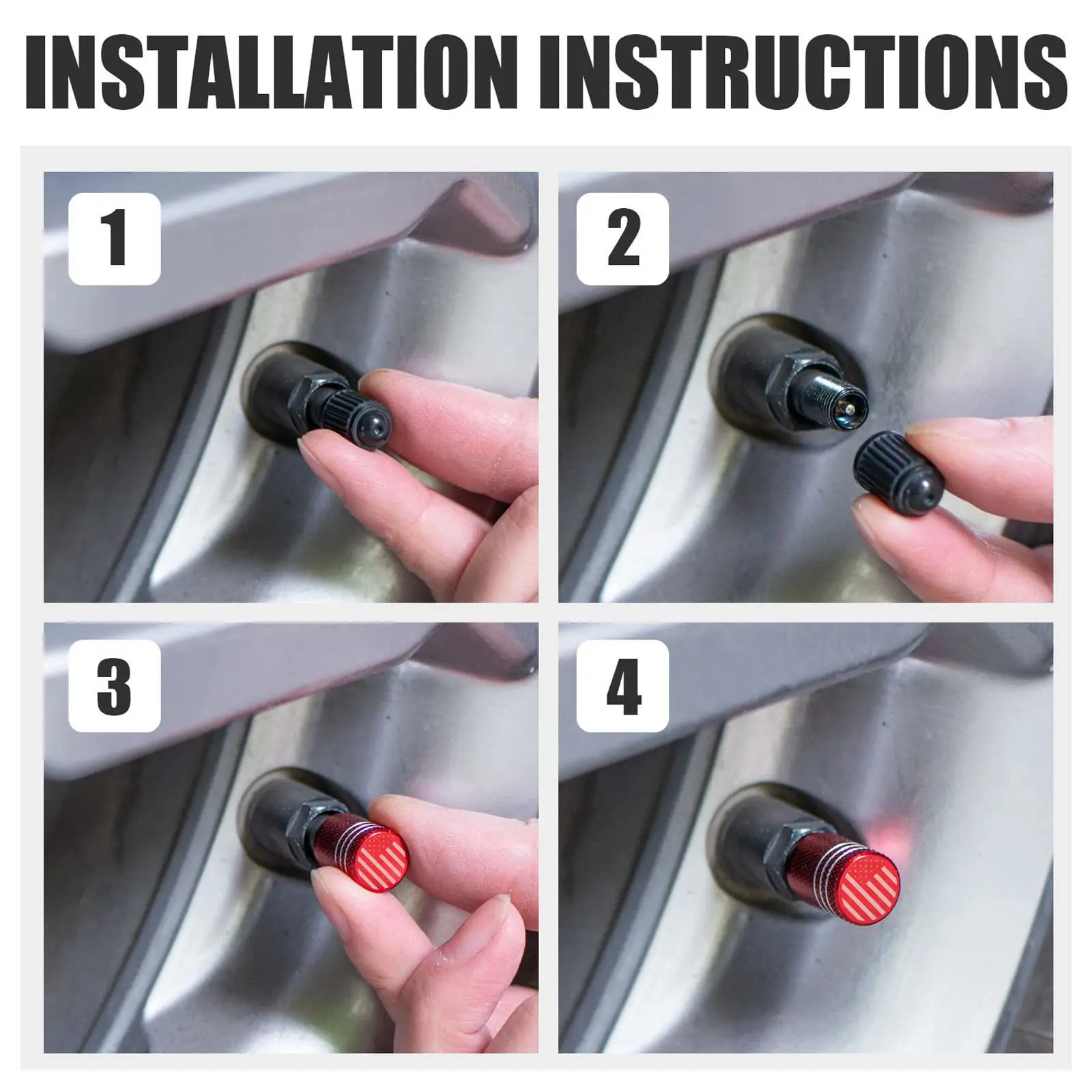 INSTALLATION INSTRUCTIONS

1

2

3

4