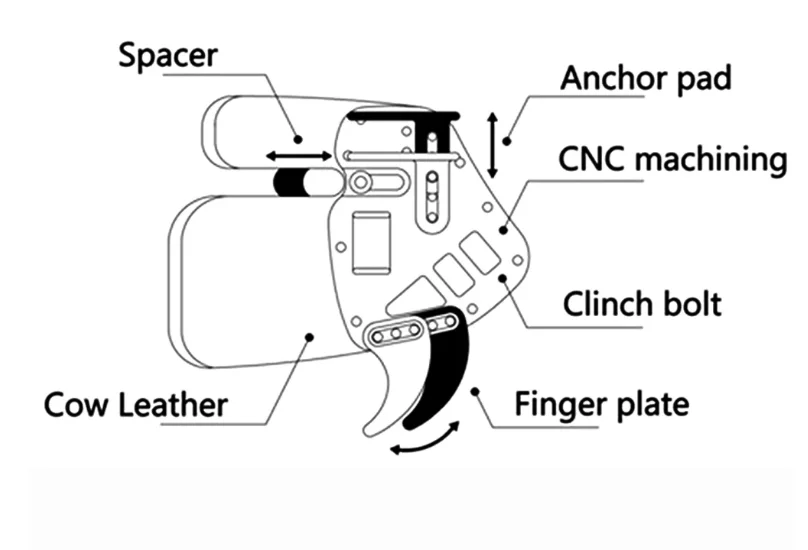 Spacer
Anchor pad
CNC machining
Clinch bolt
Cow Leather
Finger plate