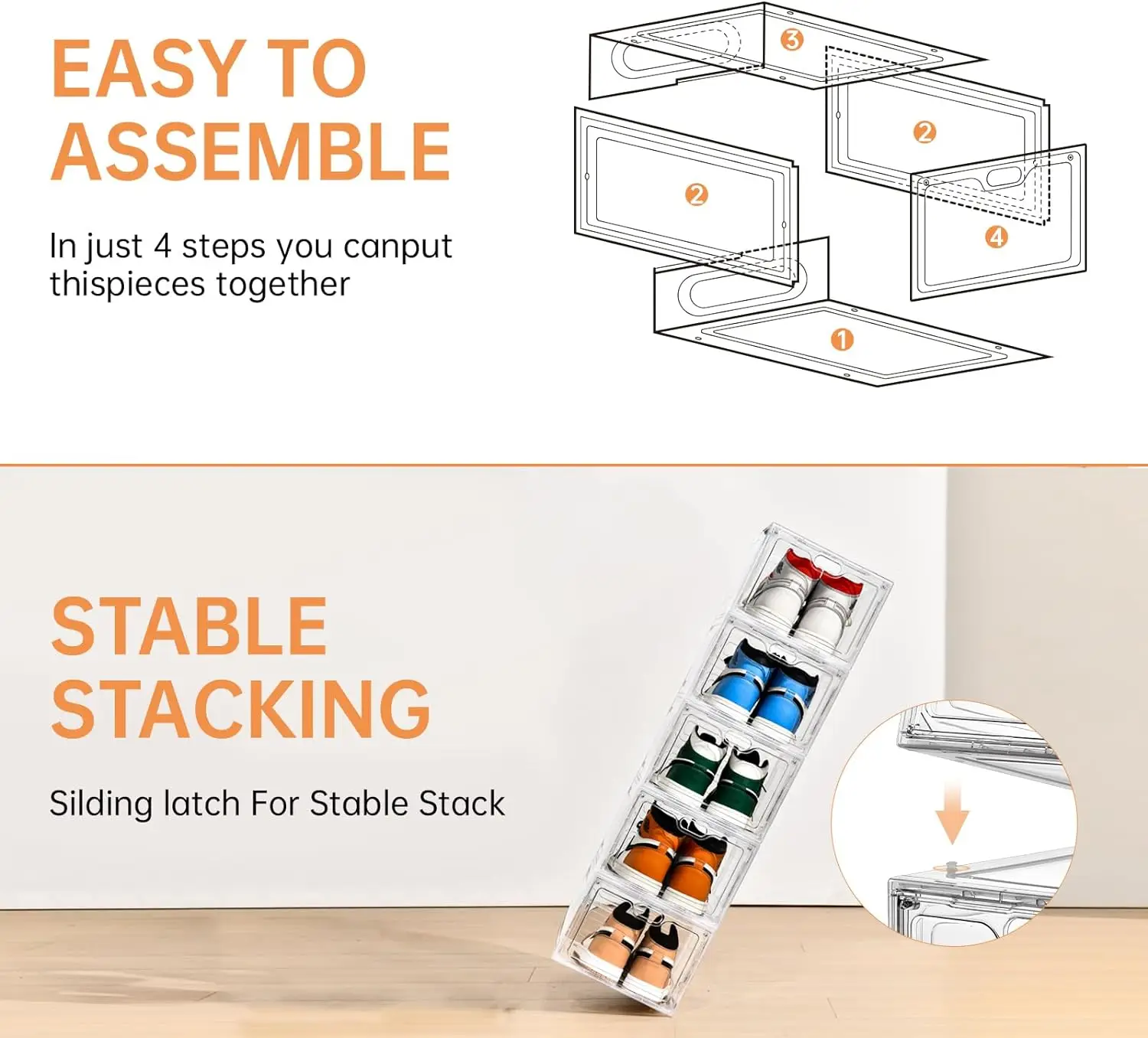 EASY TO ASSEMBLE

In just 4 steps you canput thispieces together

3

2

2

4

1

STABLE STACKING

Silding latch For Stable Stack