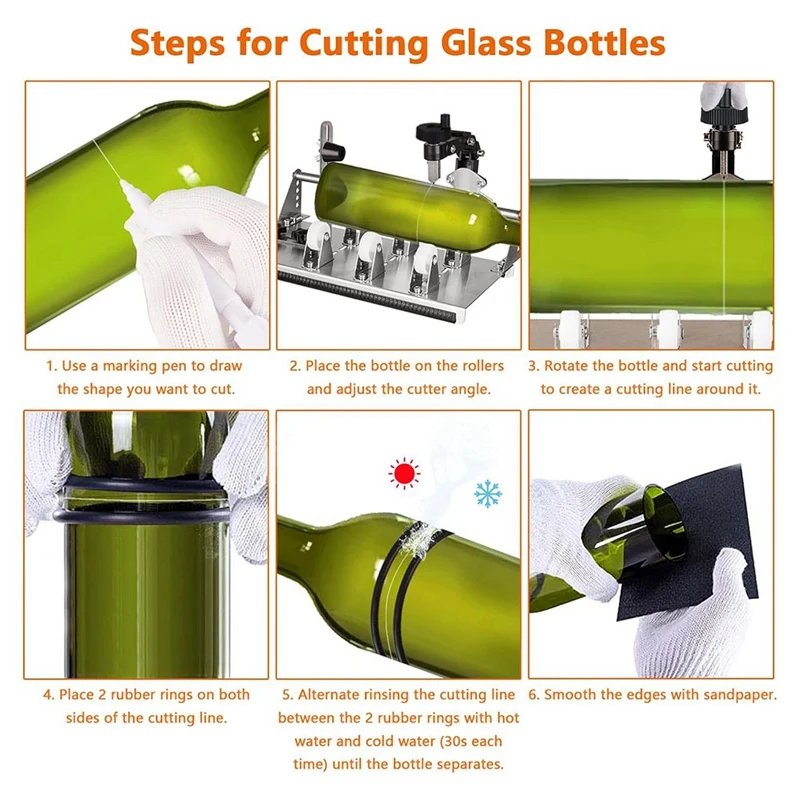 Steps for Cutting Glass Bottles

1. Use a marking pen to draw the shape you want to cut.

2. Place the bottle on the rollers and adjust the cutter angle.

3. Rotate the bottle and start cutting to create a cutting line around it.

4. Place 2 rubber rings on both sides of the cutting line.

5. Alternate rinsing the cutting line between the 2 rubber rings with hot water and cold water (30s each time) until the bottle separates.

6. Smooth the edges with sandpaper.