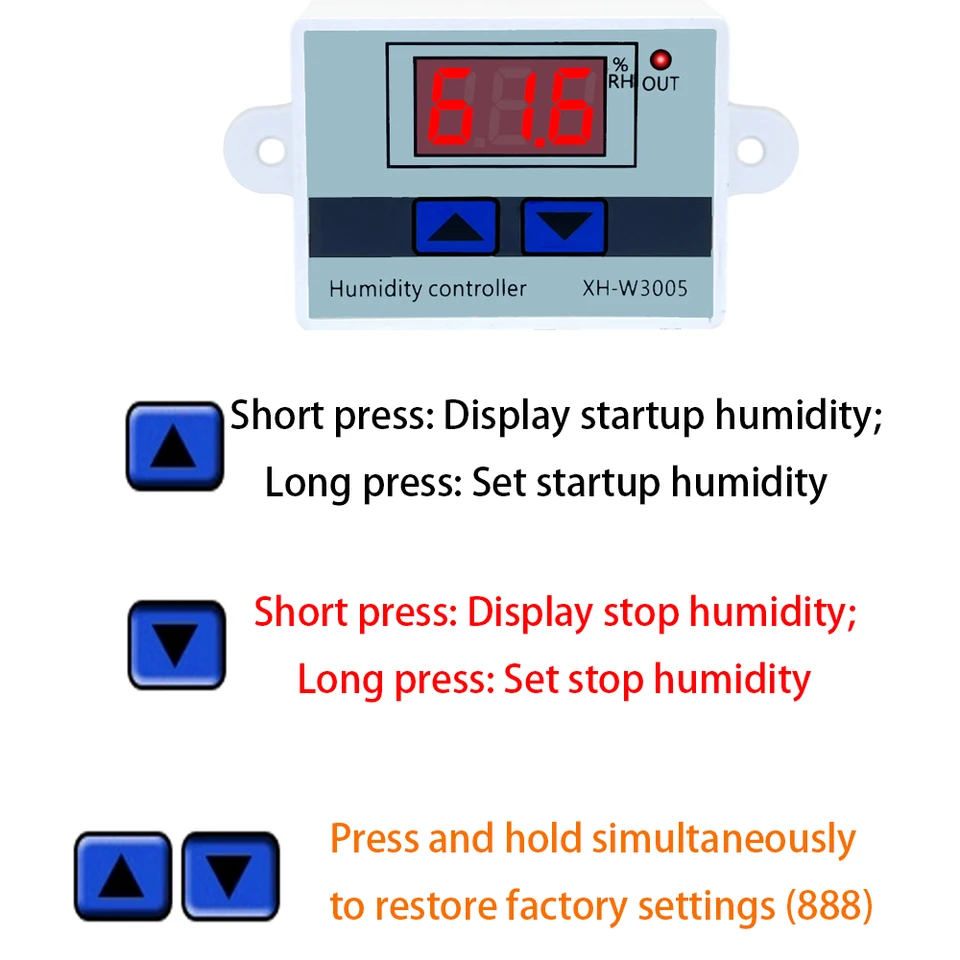 61.6 %RH OUT

Humidity controller XH-W3005

Short press: Display startup humidity; Long press: Set startup humidity

Short press: Display stop humidity; Long press: Set stop humidity

Press and hold simultaneously to restore factory settings (888)