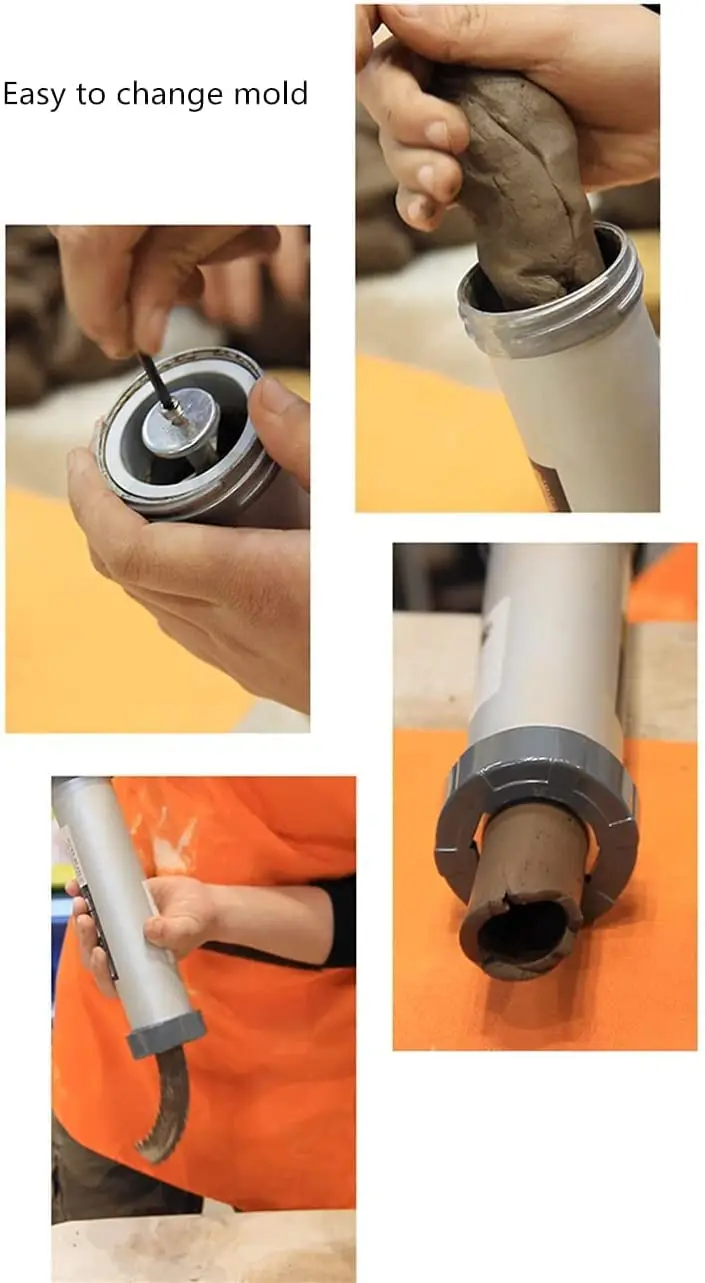 Easy to change mold