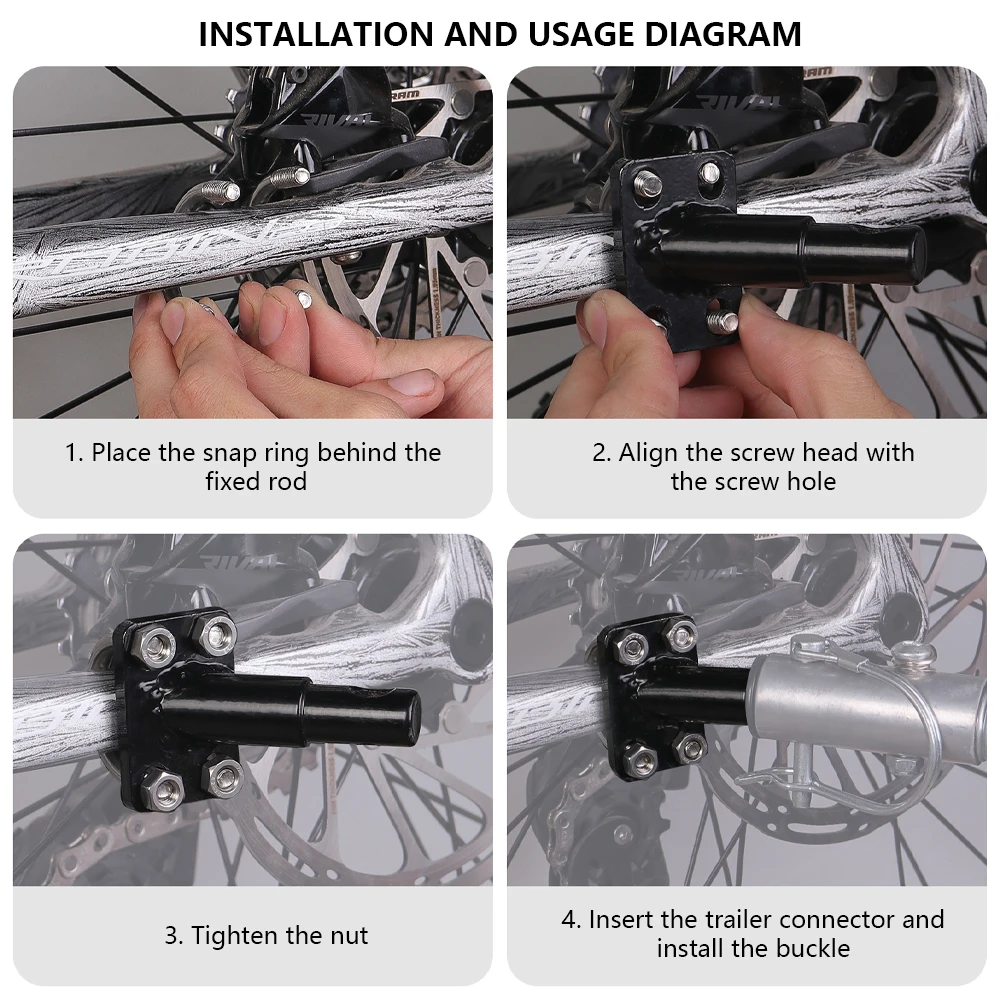 INSTALLATION AND USAGE DIAGRAM

1. Place the snap ring behind the fixed rod

2. Align the screw head with the screw hole

3. Tighten the nut

4. Insert the trailer connector and install the buckle