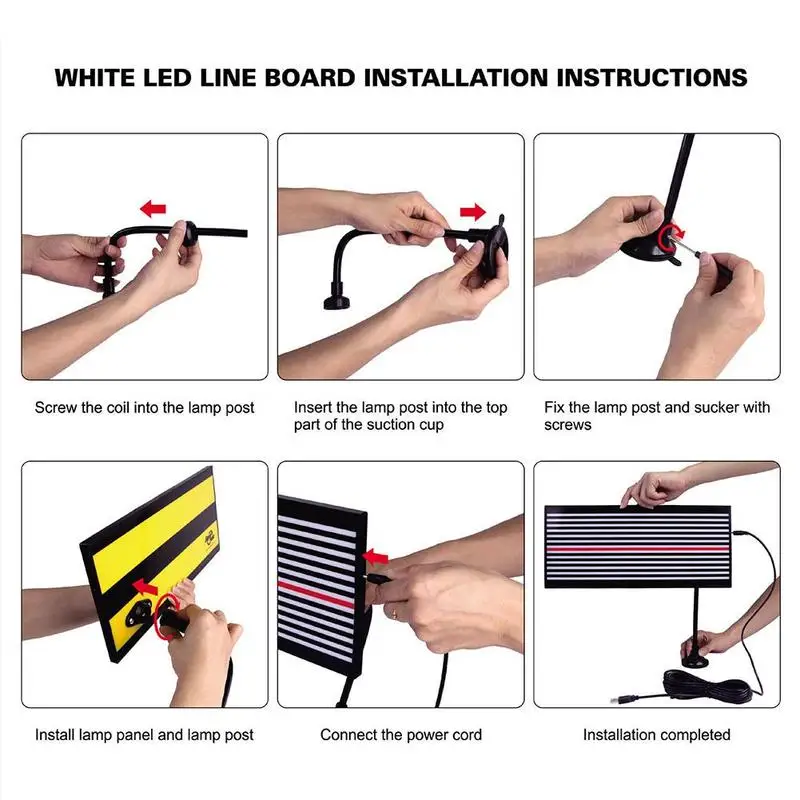 WHITE LED LINE BOARD INSTALLATION INSTRUCTIONS

Screw the coil into the lamp post

Insert the lamp post into the top part of the suction cup

Fix the lamp post and sucker with screws

Install lamp panel and lamp post

Connect the power cord

Installation completed