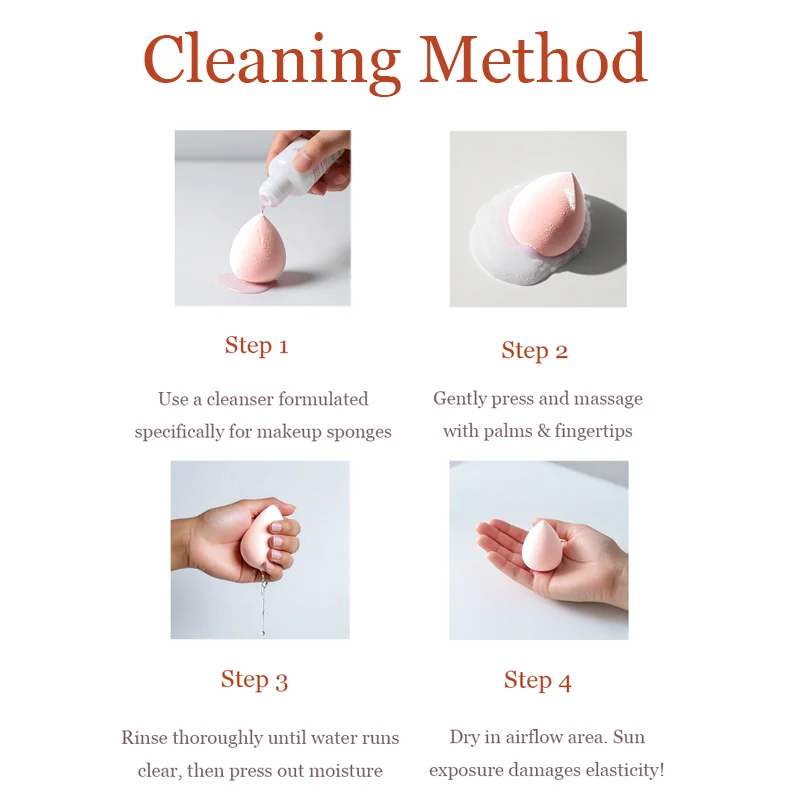 Cleaning Method

Step 1

Use a cleanser formulated specifically for makeup sponges

Step 2

Gently press and massage with palms & fingertips

Step 3

Rinse thoroughly until water runs clear, then press out moisture

Step 4

Dry in airflow area. Sun exposure damages elasticity!