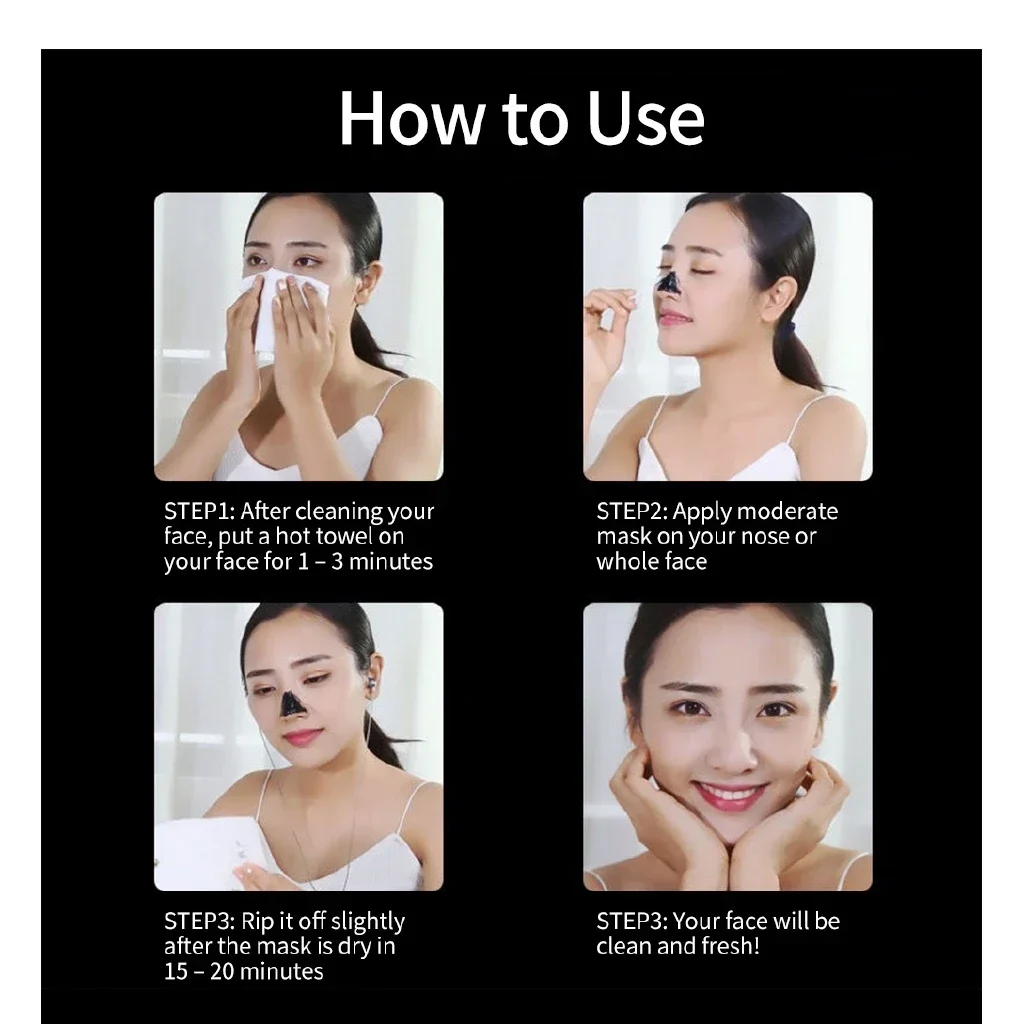 How to Use

STEP1: After cleaning your face, put a hot towel on your face for 1 – 3 minutes

STEP2: Apply moderate mask on your nose or whole face

STEP3: Rip it off slightly after the mask is dry in 15 – 20 minutes

STEP3: Your face will be clean and fresh!