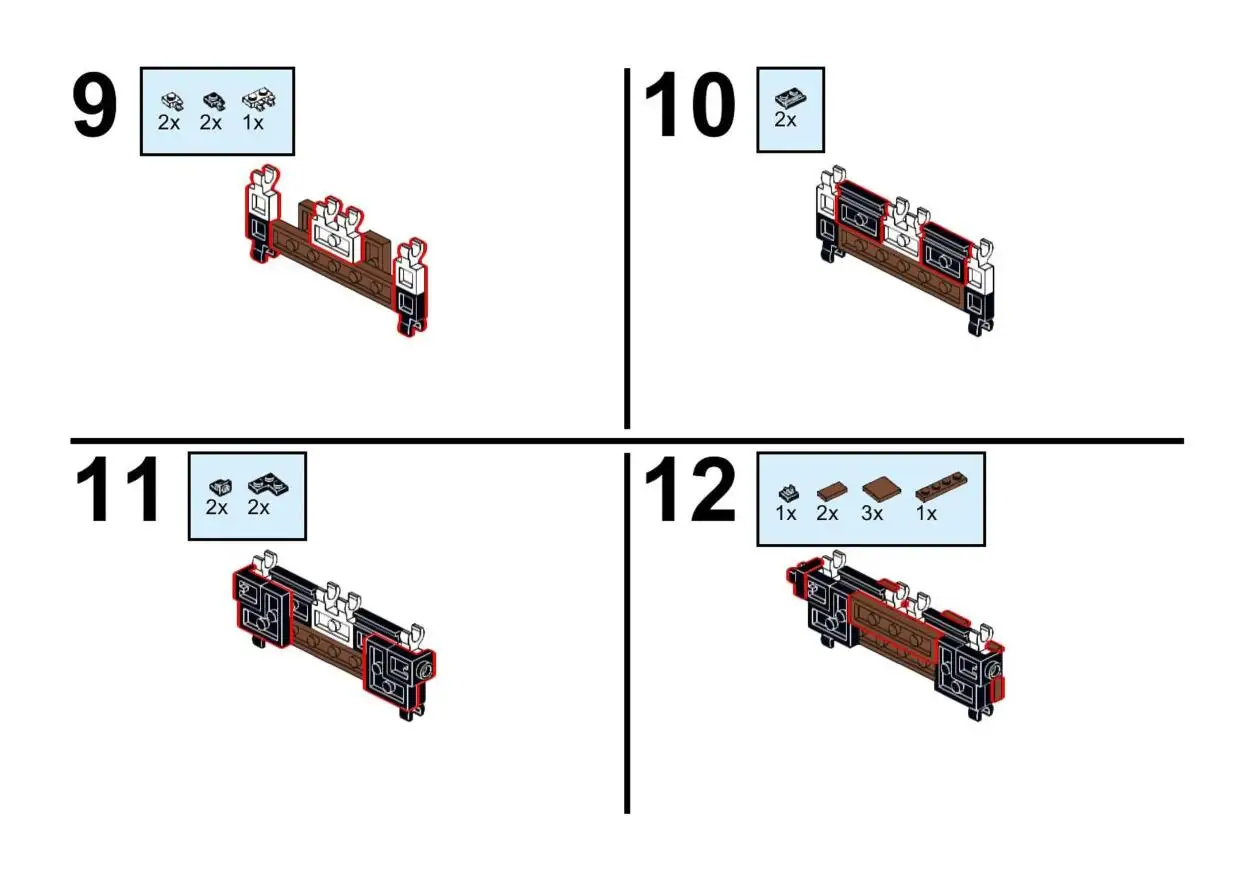 9

2x 2x 1x

10

2x

11

2x 2x

12

1x 2x 3x 1x