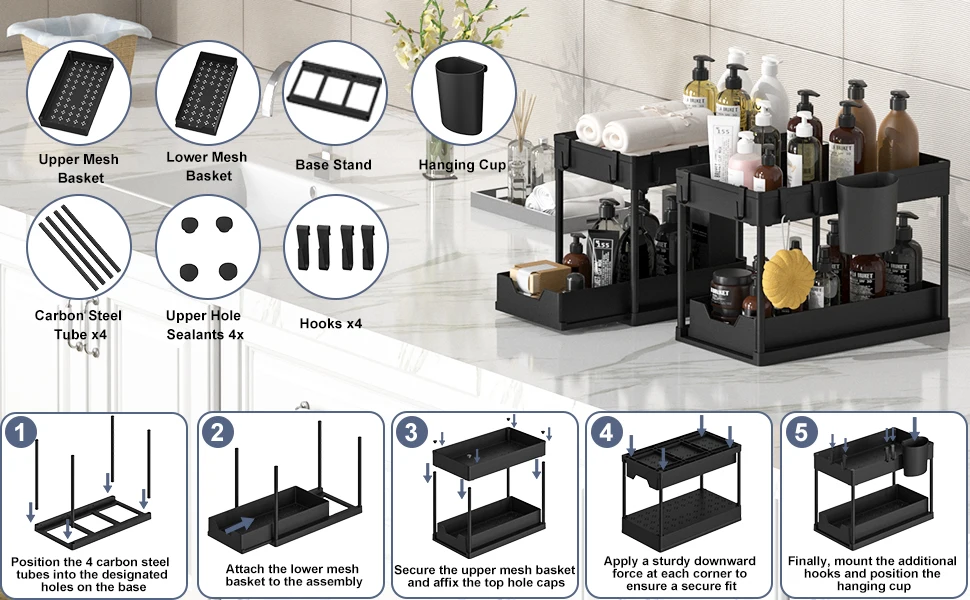 Upper Mesh Basket

Lower Mesh Basket

Base Stand

Hanging Cup

Carbon Steel Tube x4

Upper Hole Sealants 4x

Hooks x4

1
Position the 4 carbon steel tubes into the designated holes on the base

2
Attach the lower mesh basket to the assembly

3
Secure the upper mesh basket and affix the top hole caps

4
Apply a sturdy downward force at each corner to ensure a secure fit

5
Finally, mount the additional hooks and position the hanging cup