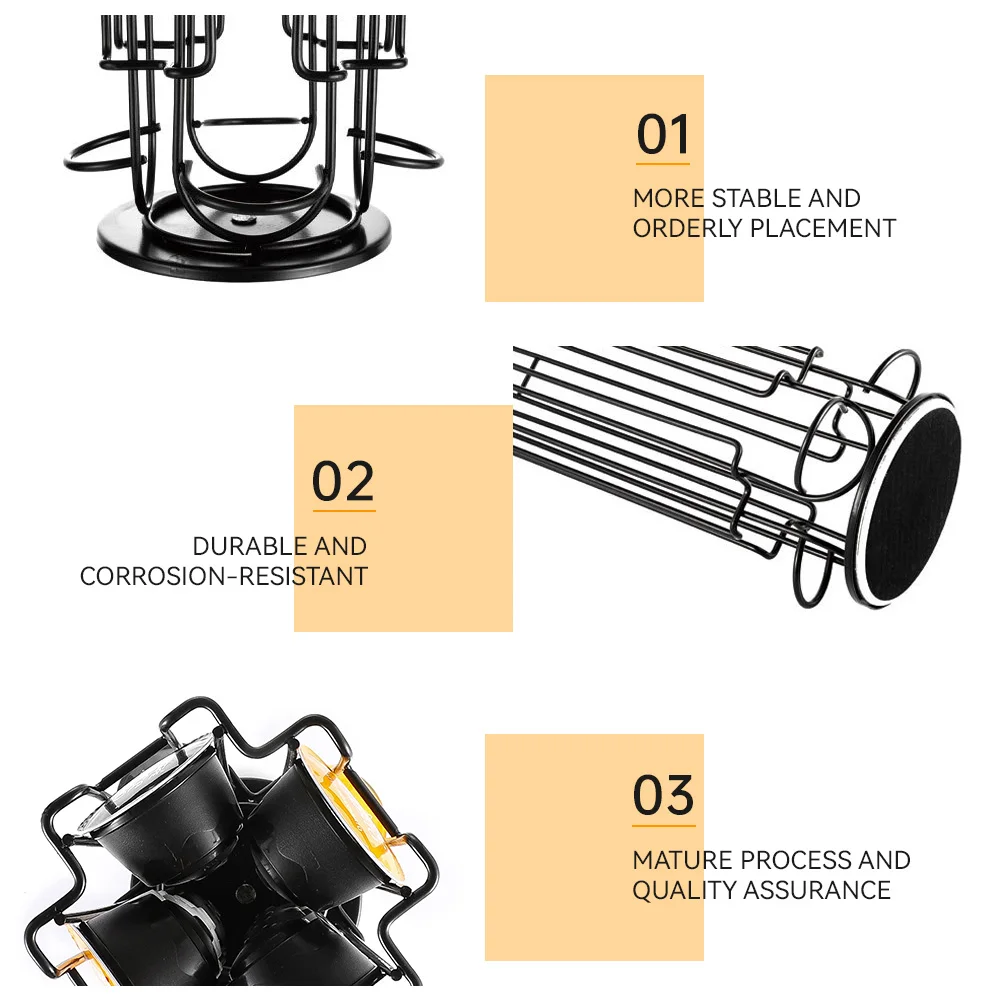 01

MORE STABLE AND ORDERLY PLACEMENT

02

DURABLE AND CORROSION-RESISTANT

03

MATURE PROCESS AND QUALITY ASSURANCE