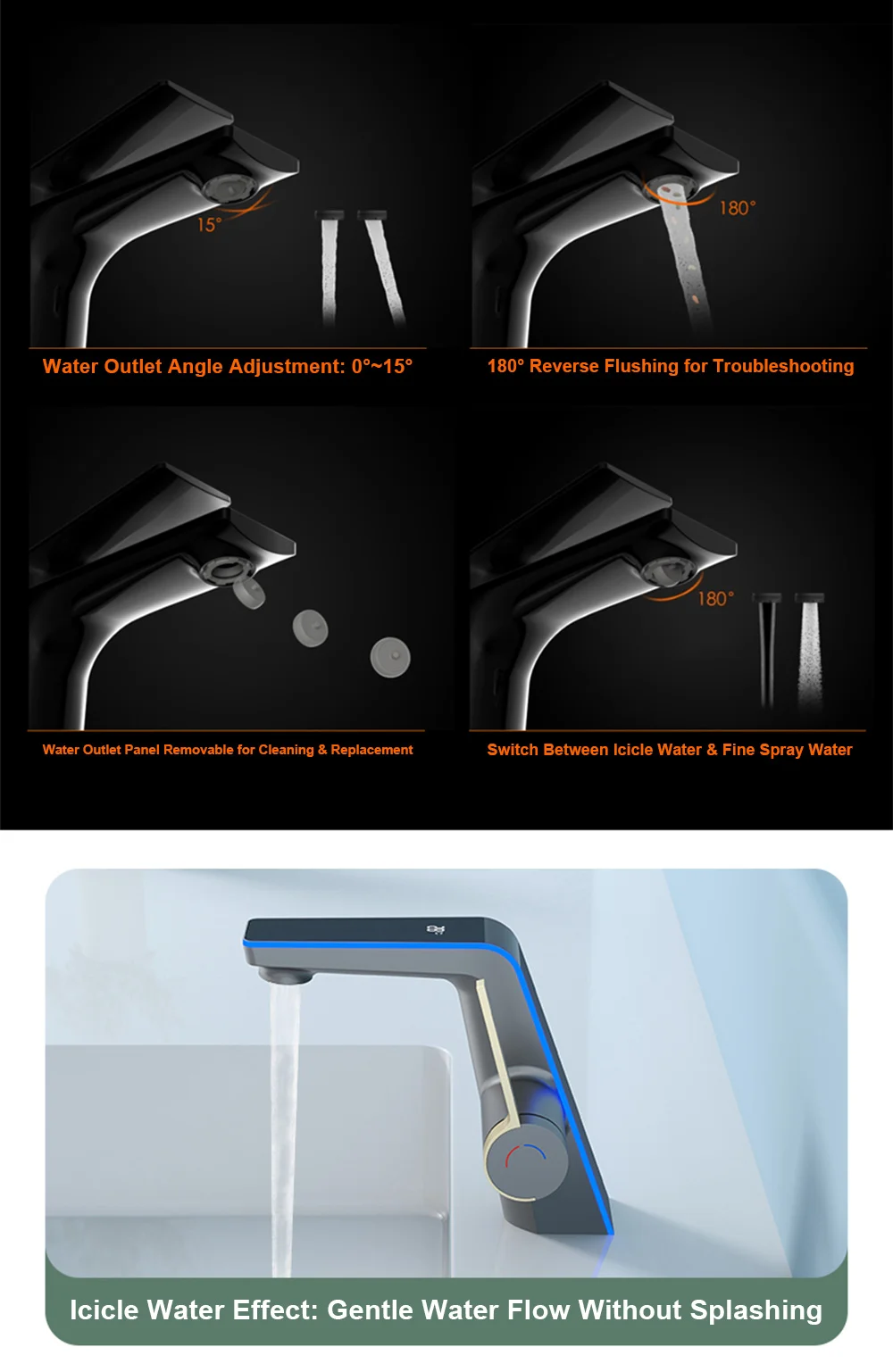 15°

Water Outlet Angle Adjustment: 0°~15°

180°

180° Reverse Flushing for Troubleshooting

Water Outlet Panel Removable for Cleaning & Replacement

180°

Switch Between Icicle Water & Fine Spray Water

Icicle Water Effect: Gentle Water Flow Without Splashing