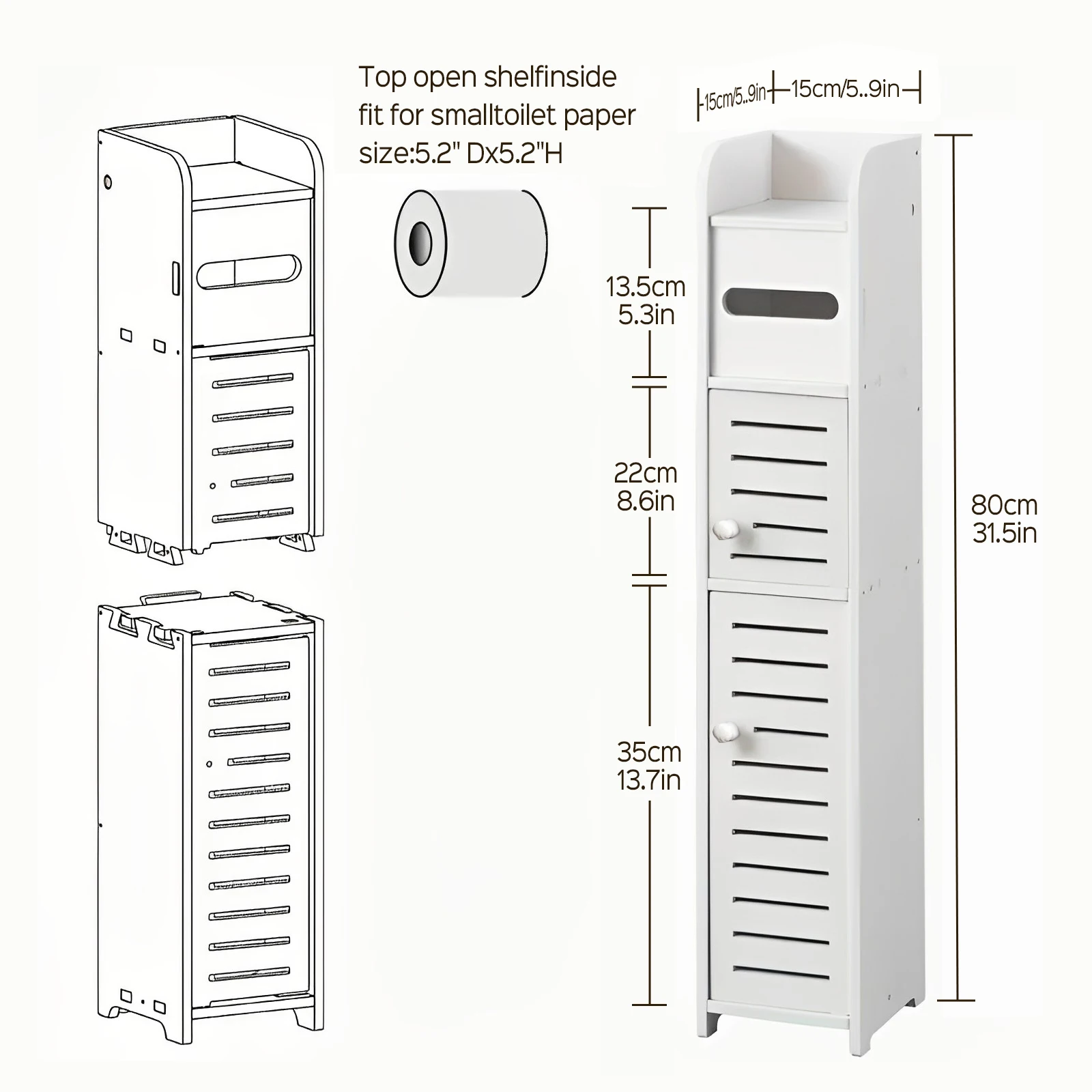 Top open shelfinside fit for smalltoilet paper size:5.2" Dx5.2"H

15cm/5..9in 15cm/5..9in

13.5cm
5.3in

22cm
8.6in

35cm
13.7in

80cm
31.5in