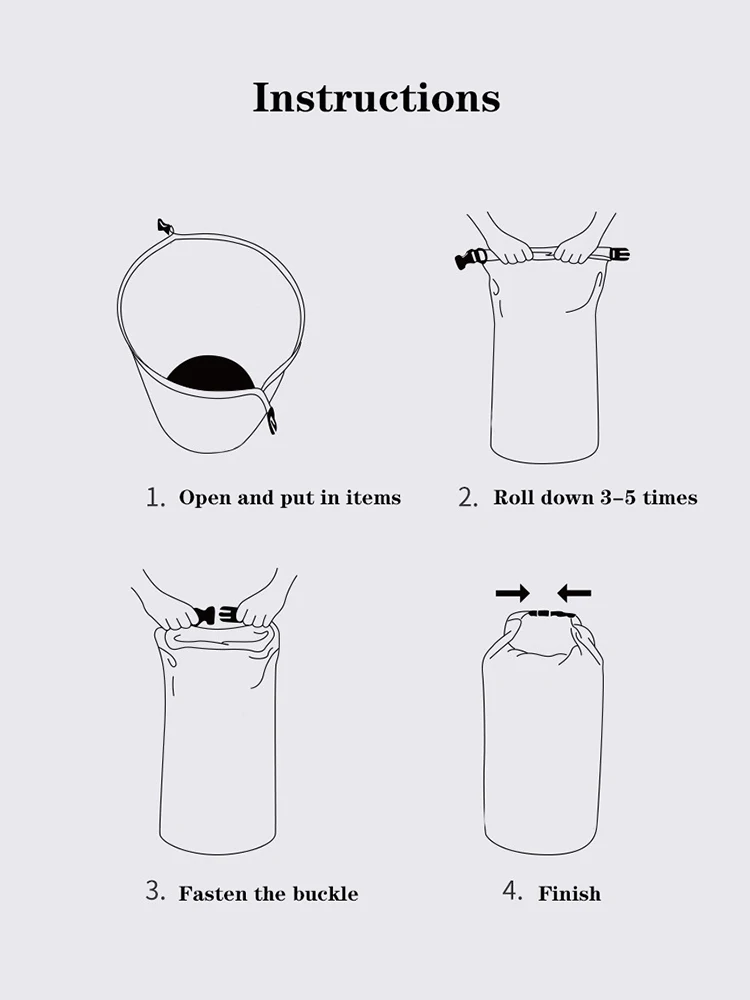 Instructions

1. Open and put in items

2. Roll down 3–5 times

3. Fasten the buckle

4. Finish