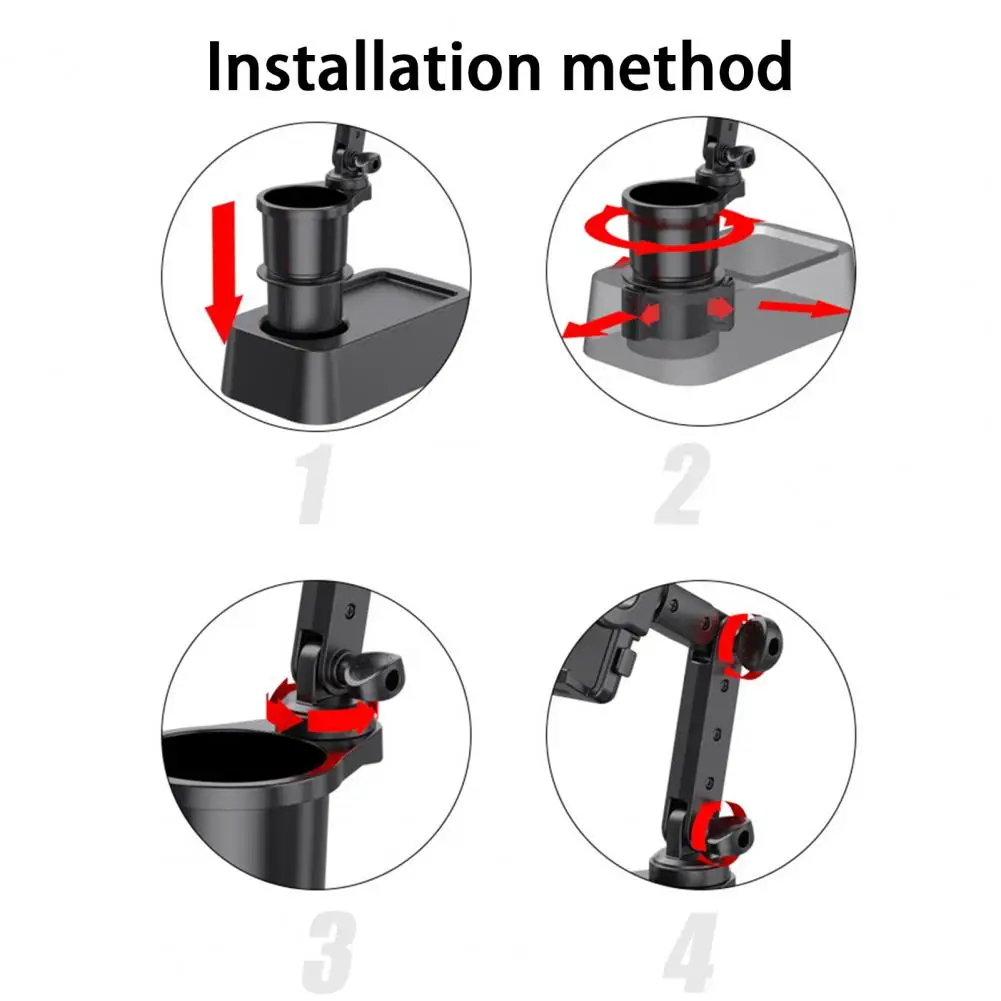 Installation method

1

2

3

4