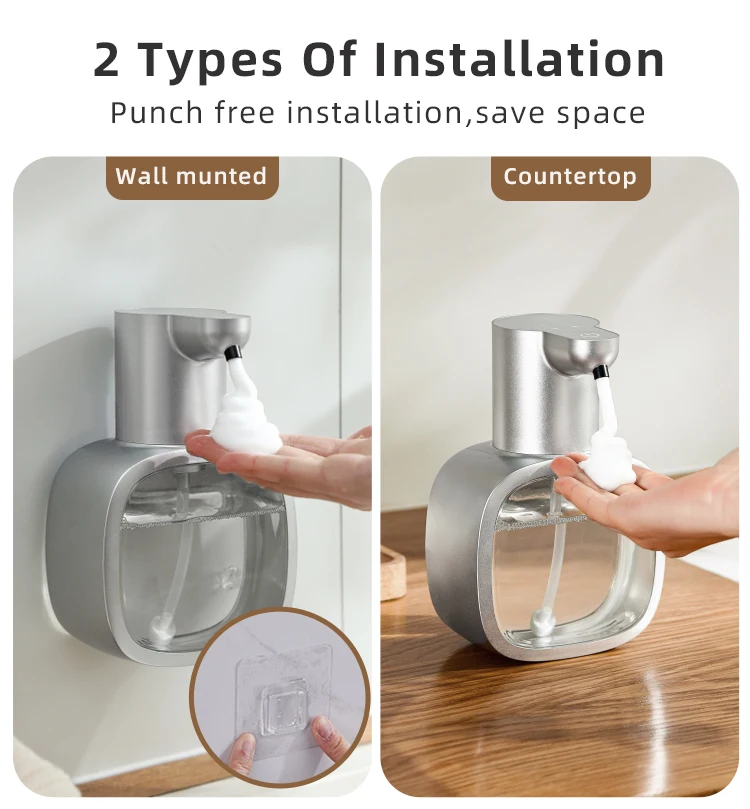 2 Types Of Installation
Punch free installation,save space

Wall munted

Countertop