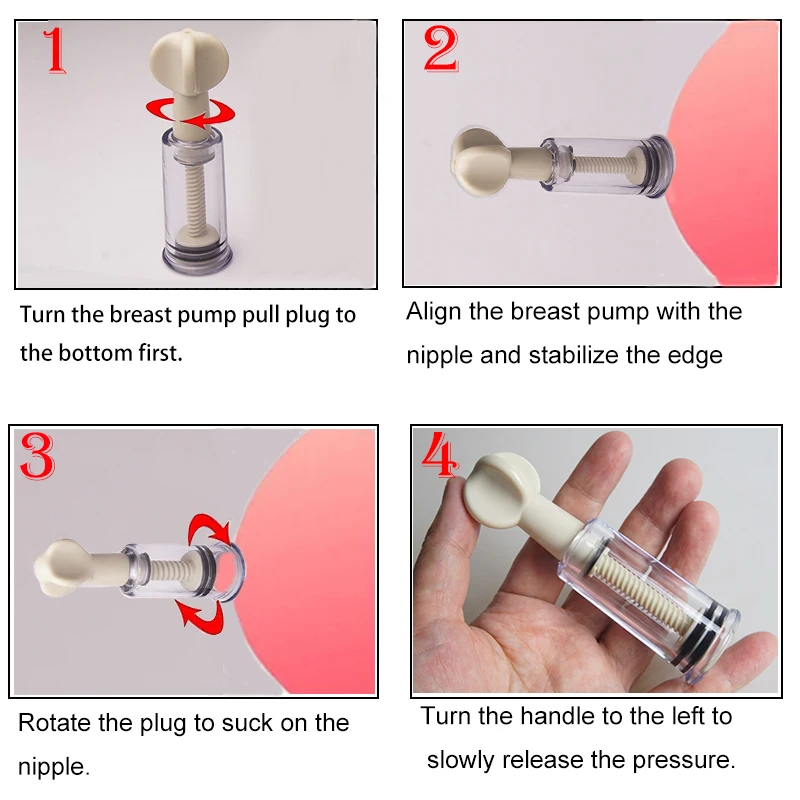 1

Turn the breast pump pull plug to the bottom first.

2

Align the breast pump with the nipple and stabilize the edge

3

Rotate the plug to suck on the nipple.

4

Turn the handle to the left to slowly release the pressure.