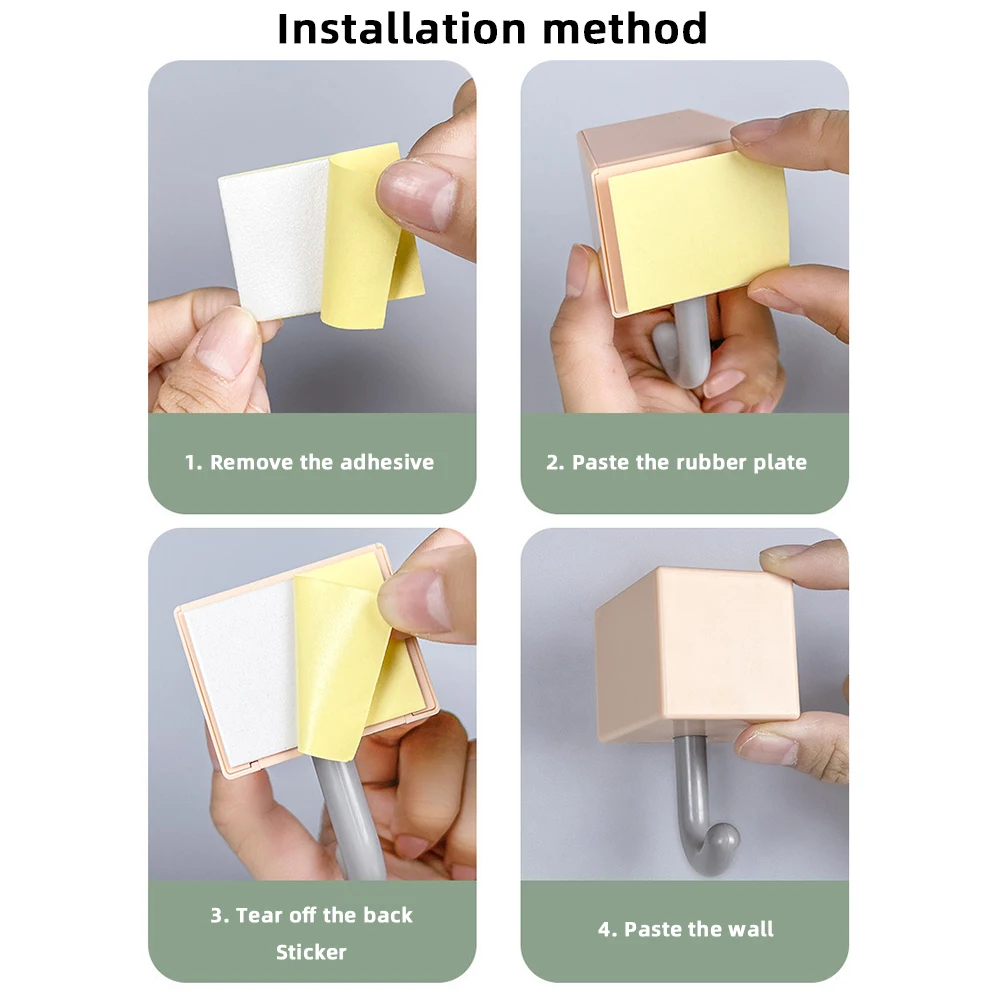 Installation method

1. Remove the adhesive

2. Paste the rubber plate

3. Tear off the back Sticker

4. Paste the wall