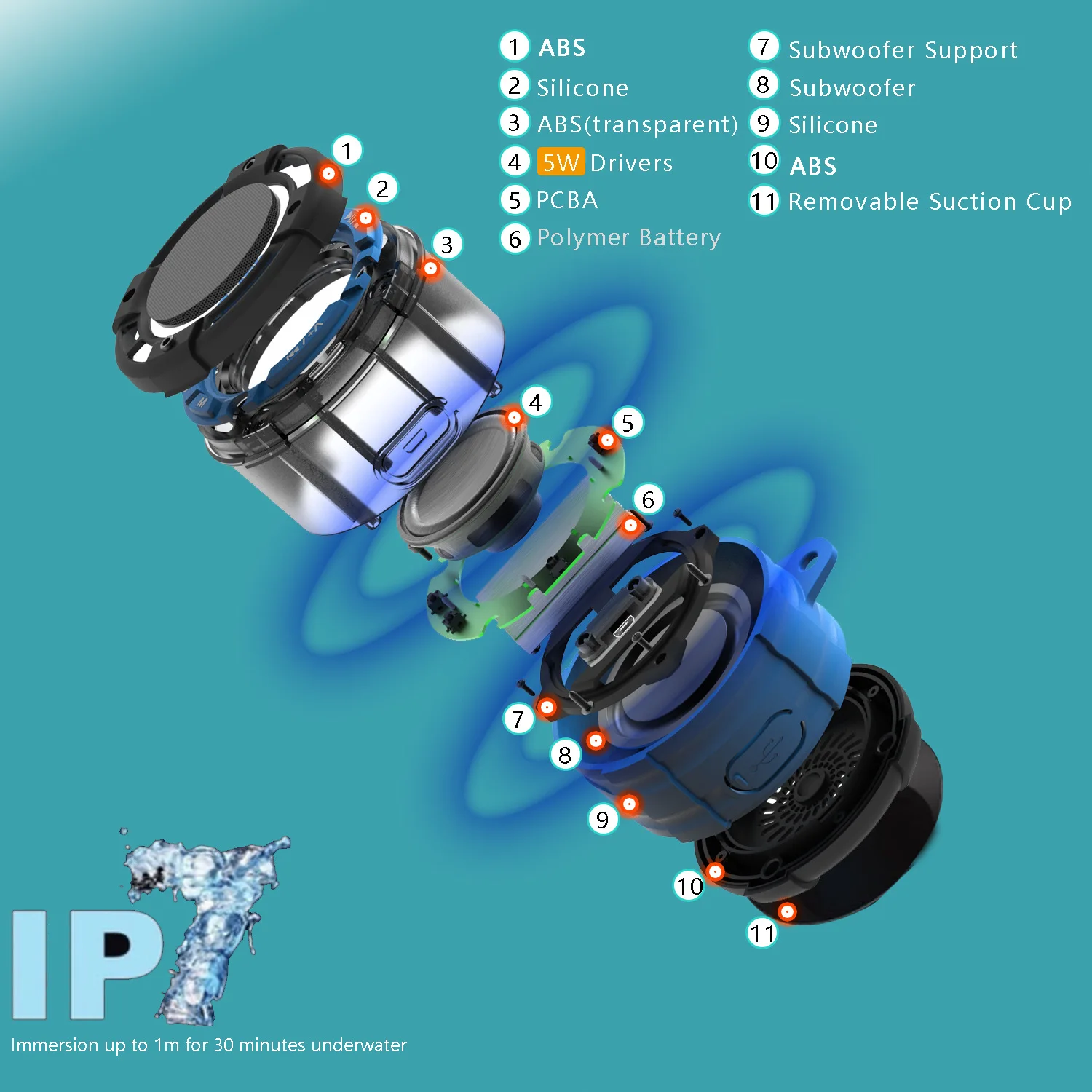 1 ABS
2 Silicone
3 ABS(transparent)
4 5W Drivers
5 PCBA
6 Polymer Battery

7 Subwoofer Support
8 Subwoofer
9 Silicone
10 ABS
11 Removable Suction Cup

1
2
3
4
5
6
7
8
9
10
11

IP7
Immersion up to 1m for 30 minutes underwater